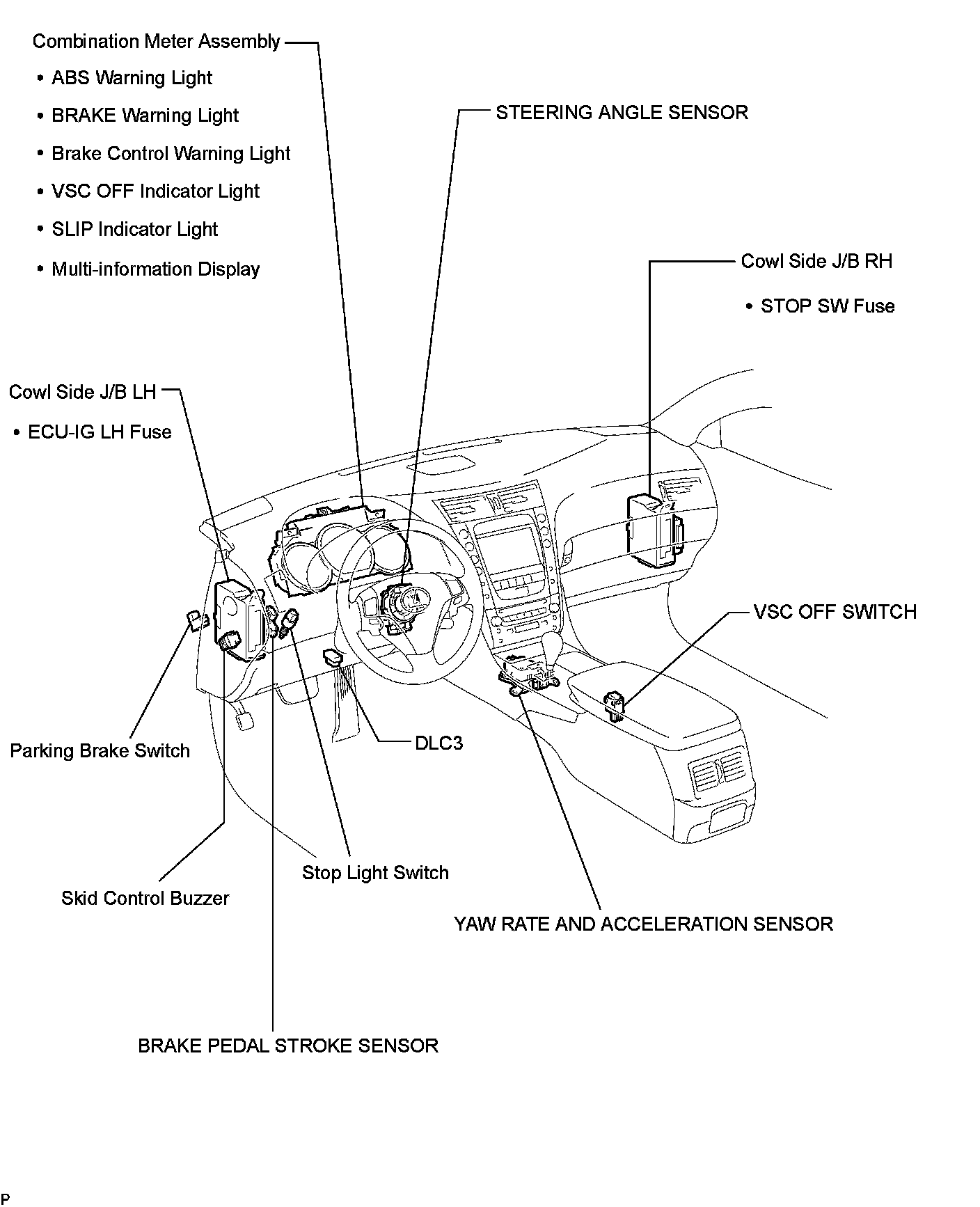 Combination Meter Assembly

• ABS Warning Light

• BRAKE Warning Light

• Brake Control Warning Light

• VSC OFF Indicator Light

• SLIP Indicator Light

• Multi-information Display

STEERING ANGLE SENSOR

Cowl Side J/B RH

• STOP SW Fuse

Cowl Side J/B LH

• ECU-IG LH Fuse

VSC OFF SWITCH

Parking Brake Switch

DLC3

Stop Light Switch

Skid Control Buzzer

YAW RATE AND ACCELERATION SENSOR

BRAKE PEDAL STROKE SENSOR

P