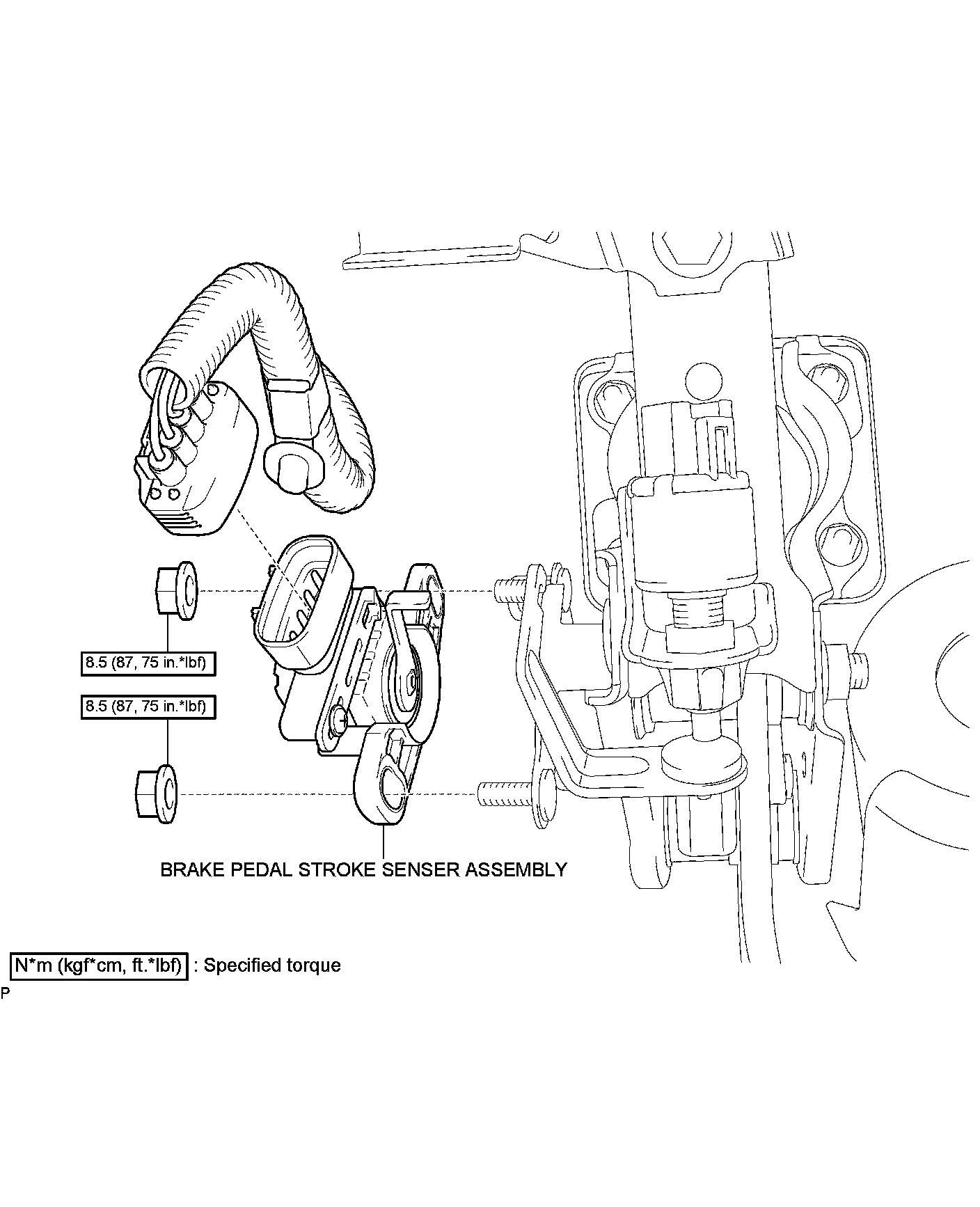 8.5 (87, 75 in.*lbf)

8.5 (87, 75 in.*lbf)

BRAKE PEDAL STROKE SENSER ASSEMBLY

N*m (kgf*cm, ft.*lbf) : Specified torque

P