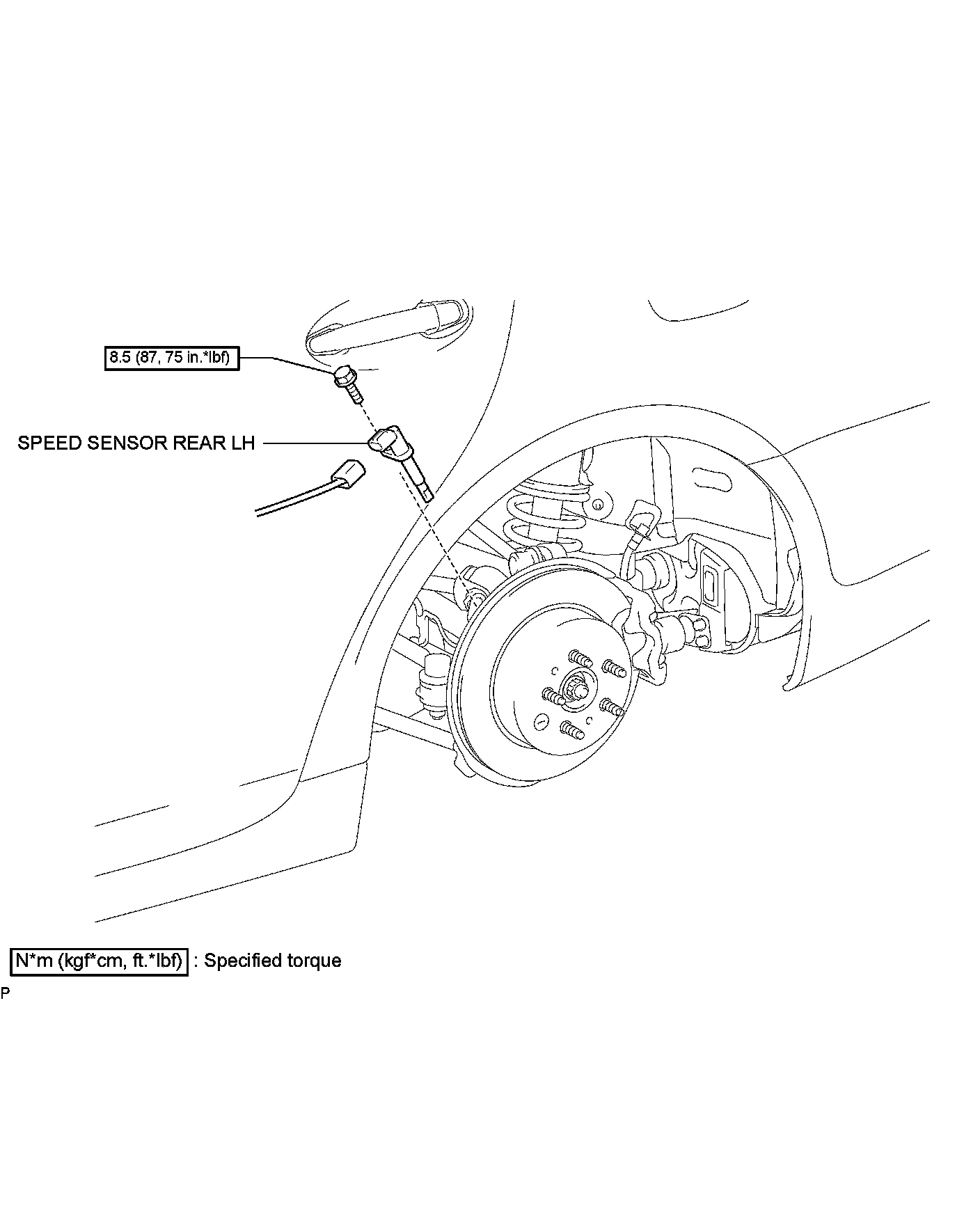 8.5 (87, 75 in.*lbf)

SPEED SENSOR REAR LH

N*m (kgf*cm, ft.*lbf) : Specified torque

P