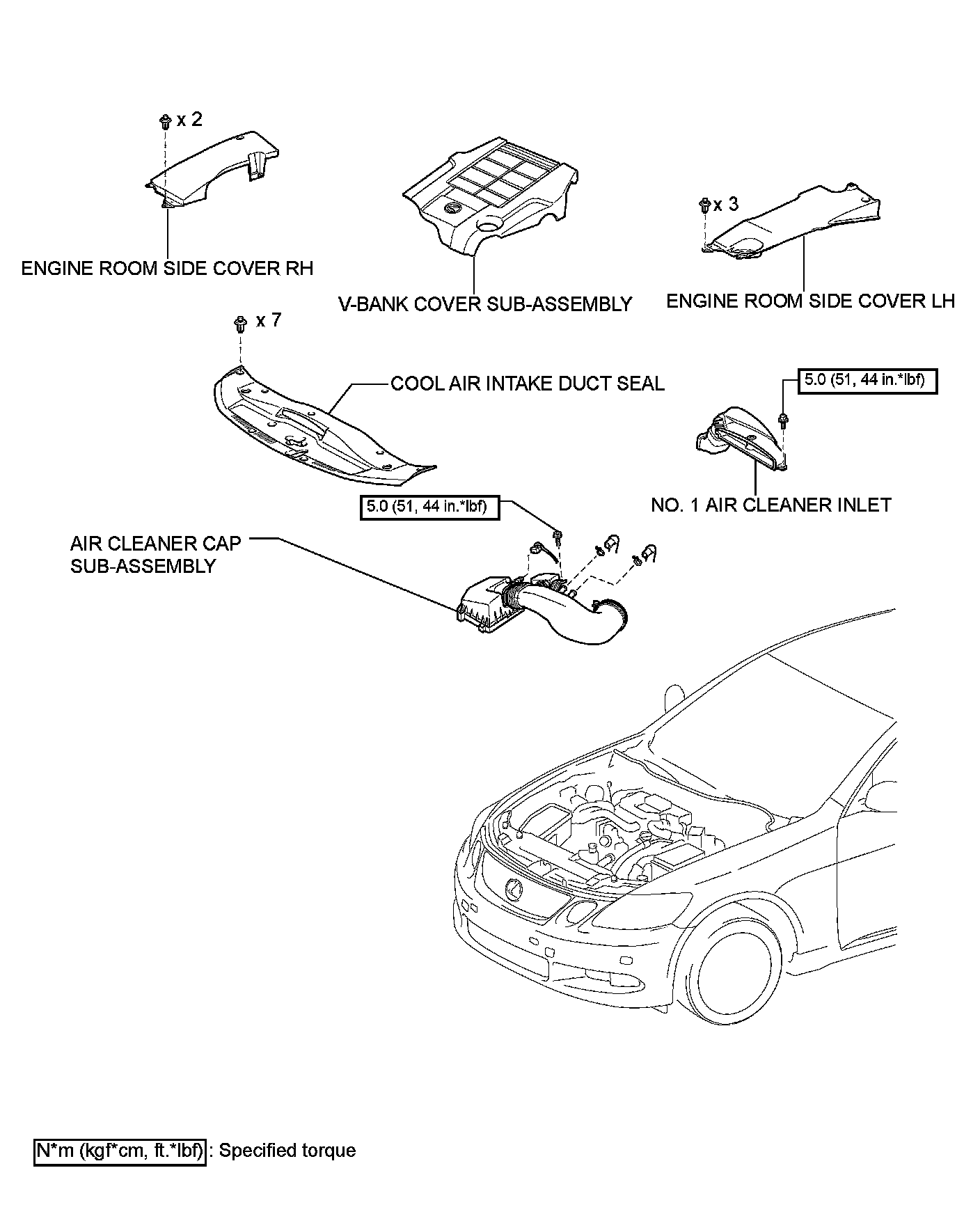 x 2

ENGINE ROOM SIDE COVER RH

V-BANK COVER SUB-ASSEMBLY

x 3

ENGINE ROOM SIDE COVER LH

x 7

COOL AIR INTAKE DUCT SEAL

5.0 (51, 44 in.*lbf)

NO. 1 AIR CLEANER INLET

5.0 (51, 44 in.*lbf)

AIR CLEANER CAP SUB-ASSEMBLY

N*m (kgf*cm, ft.*lbf) : Specified torque