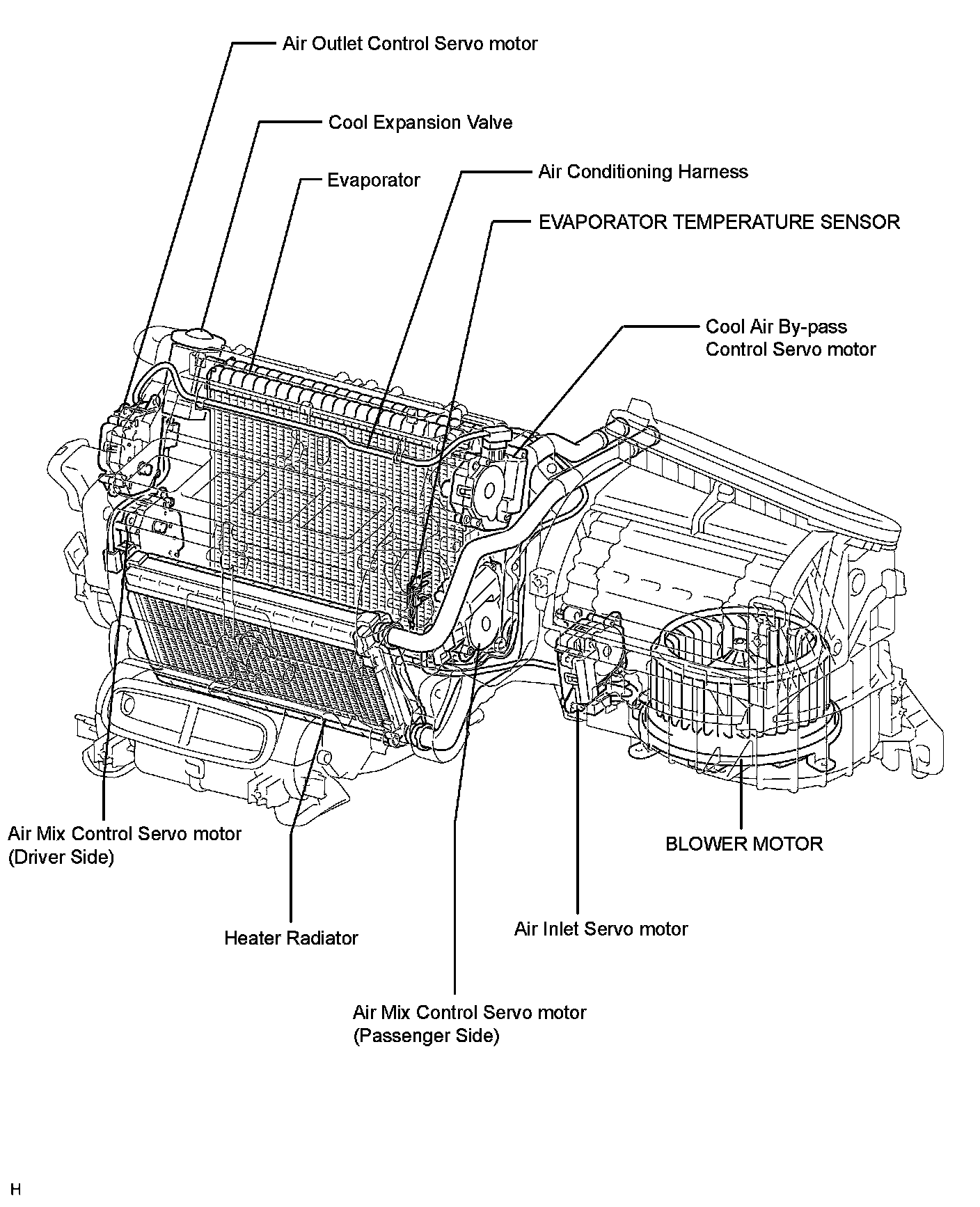 Air Outlet Control Servo motor

Cool Expansion Valve

Evaporator

Air Conditioning Harness

EVAPORATOR TEMPERATURE SENSOR

Cool Air By-pass Control Servo motor

Air Mix Control Servo motor (Driver Side)

BLOWER MOTOR

Heater Radiator

Air Inlet Servo motor

Air Mix Control Servo motor (Passenger Side)

H