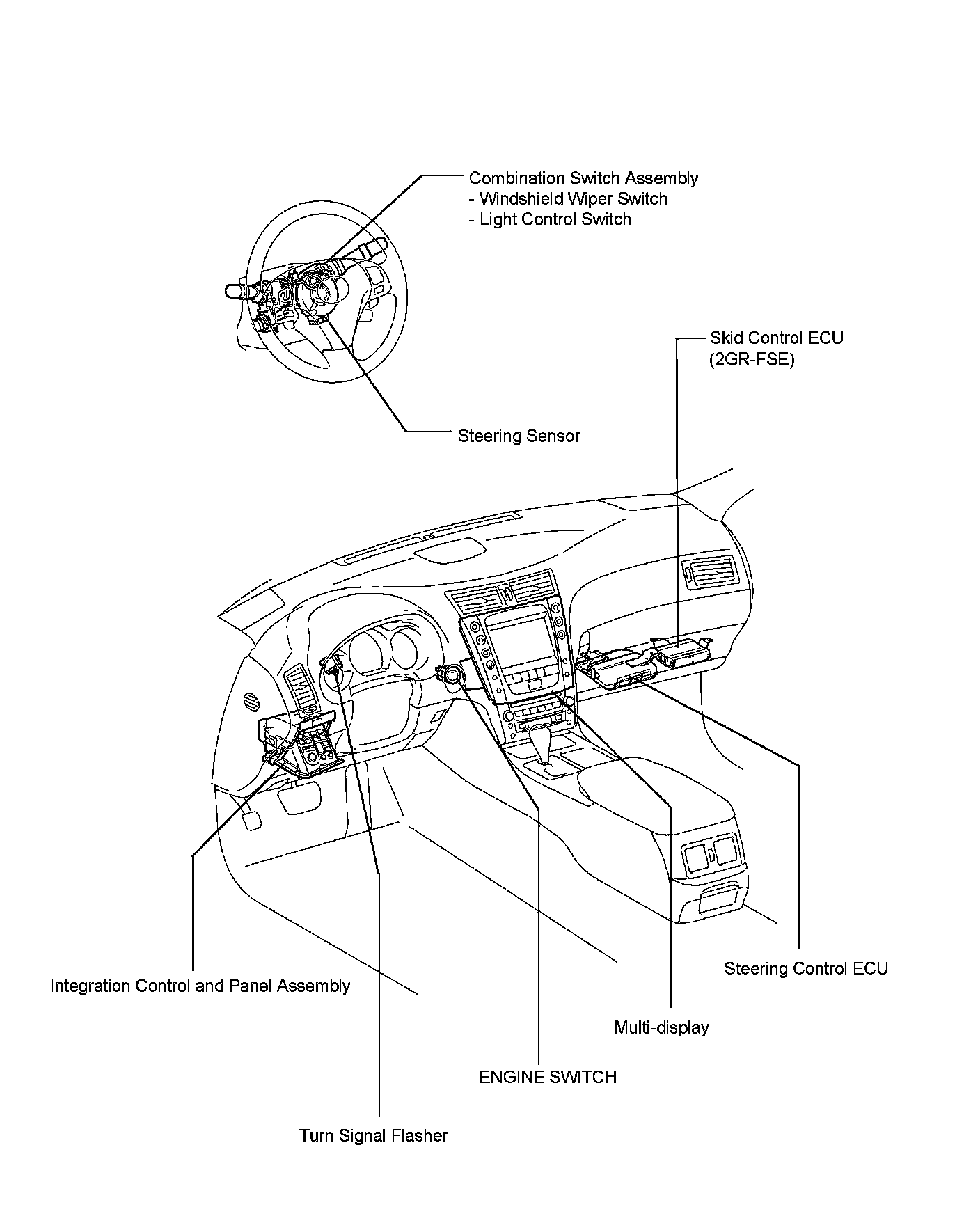 Combination Switch Assembly
- Windshield Wiper Switch
- Light Control Switch

Skid Control ECU
(2GR-FSE)

Steering Sensor

Steering Control ECU

Integration Control and Panel Assembly

Multi-display

ENGINE SWITCH

Turn Signal Flasher