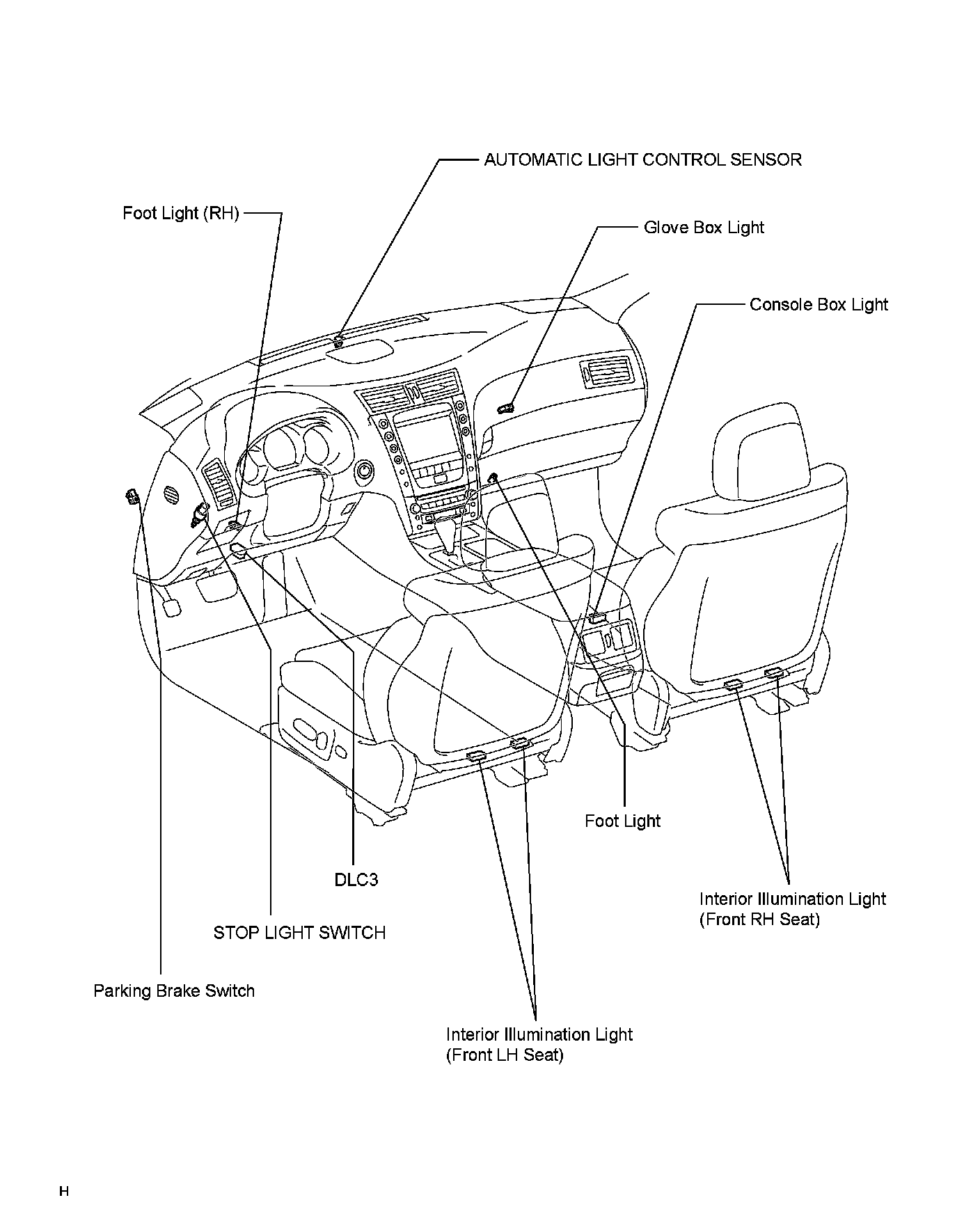 AUTOMATIC LIGHT CONTROL SENSOR

Foot Light (RH)

Glove Box Light

Console Box Light

Foot Light

DLC3

Interior Illumination Light
(Front RH Seat)

STOP LIGHT SWITCH

Parking Brake Switch

Interior Illumination Light
(Front LH Seat)

H