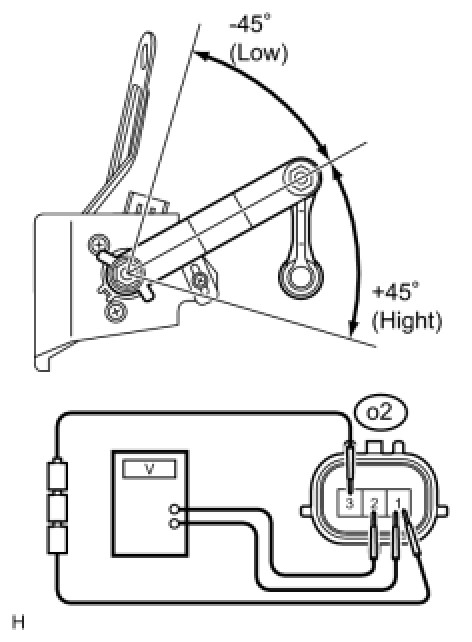 -45°
(Low)

+45°
(Hight)

o2

V

3 2 1

H