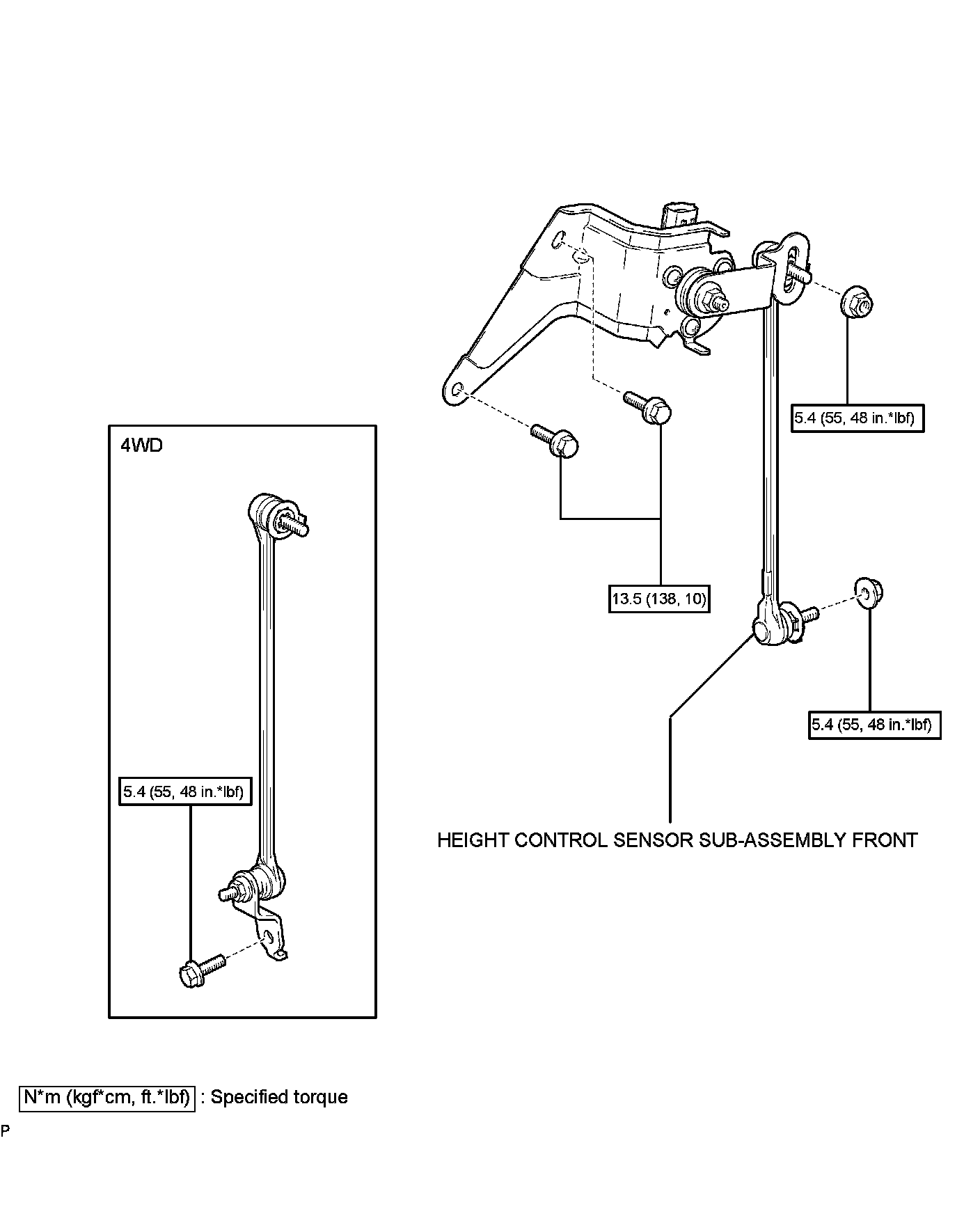 5.4 (55, 48 in.*lbf)

4WD

13.5 (138, 10)

5.4 (55, 48 in.*lbf)

5.4 (55, 48 in.*lbf)

HEIGHT CONTROL SENSOR SUB-ASSEMBLY FRONT

N*m (kgf*cm, ft.*lbf) : Specified torque

P