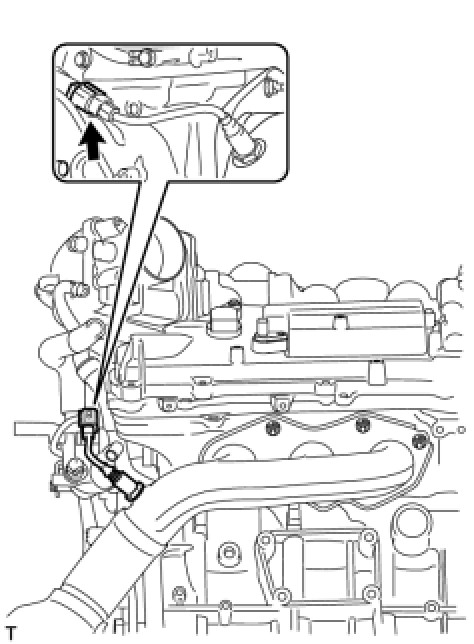 T