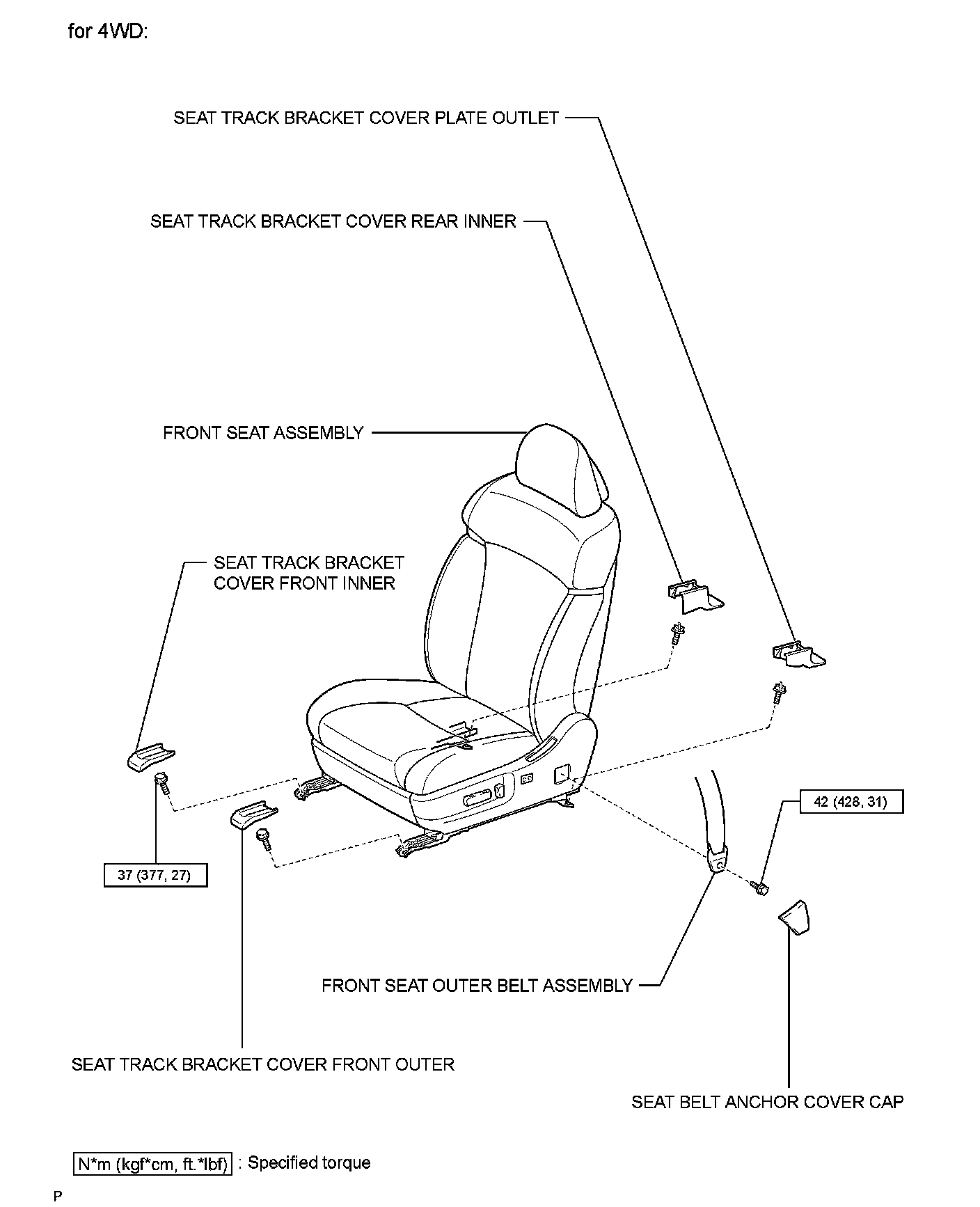 for 4WD:

SEAT TRACK BRACKET COVER PLATE OUTLET

SEAT TRACK BRACKET COVER REAR INNER

FRONT SEAT ASSEMBLY

SEAT TRACK BRACKET COVER FRONT INNER

42 (428, 31)

37 (377, 27)

FRONT SEAT OUTER BELT ASSEMBLY

SEAT TRACK BRACKET COVER FRONT OUTER

SEAT BELT ANCHOR COVER CAP

N*m (kgf*cm, ft.*lbf) : Specified torque

P