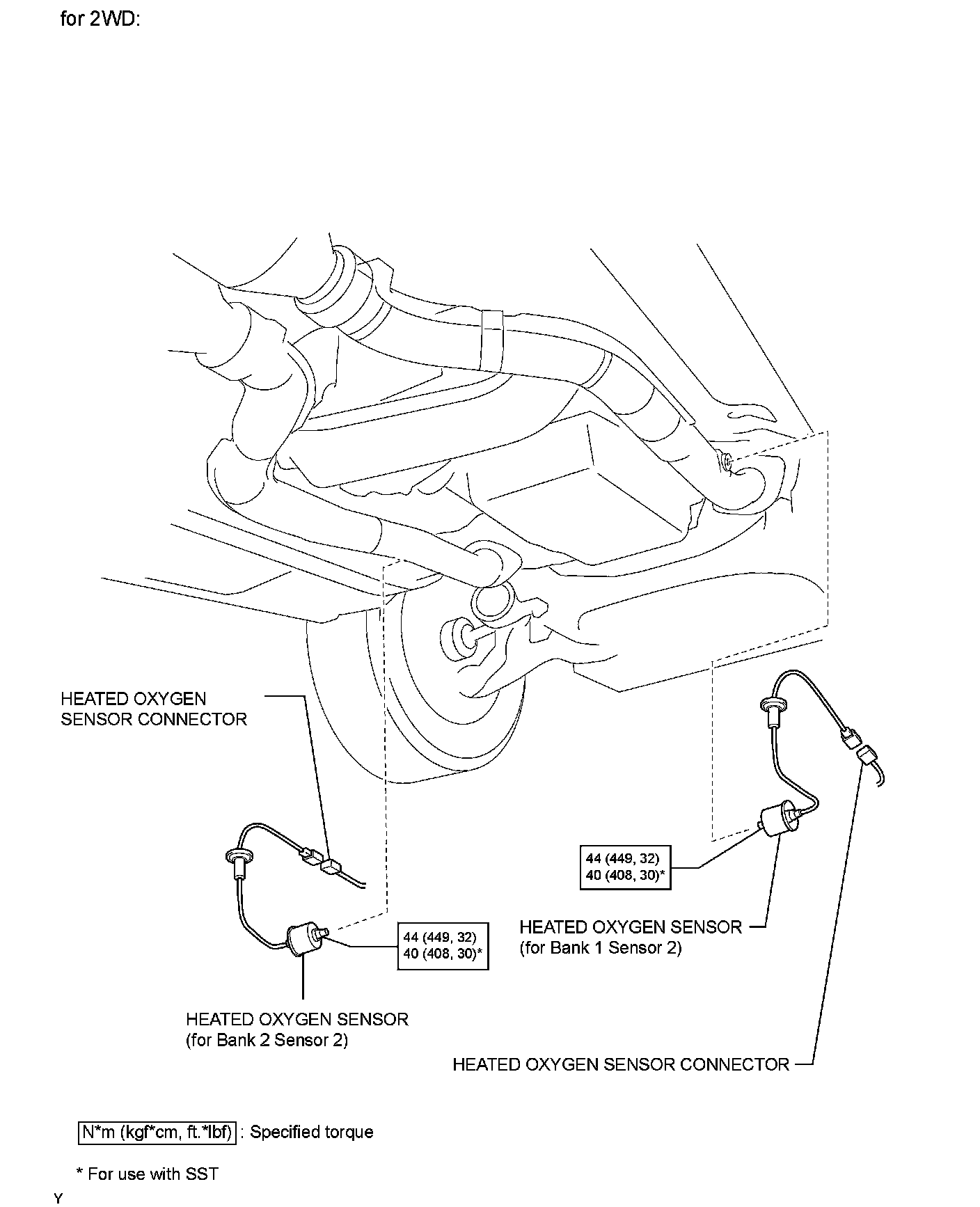 for 2WD:

HEATED OXYGEN SENSOR CONNECTOR

44 (449, 32)
40 (408, 30)*

HEATED OXYGEN SENSOR (for Bank 1 Sensor 2)

44 (449, 32)
40 (408, 30)*

HEATED OXYGEN SENSOR (for Bank 2 Sensor 2)

HEATED OXYGEN SENSOR CONNECTOR

N*m (kgf*cm, ft.*lbf) : Specified torque

* For use with SST

Y