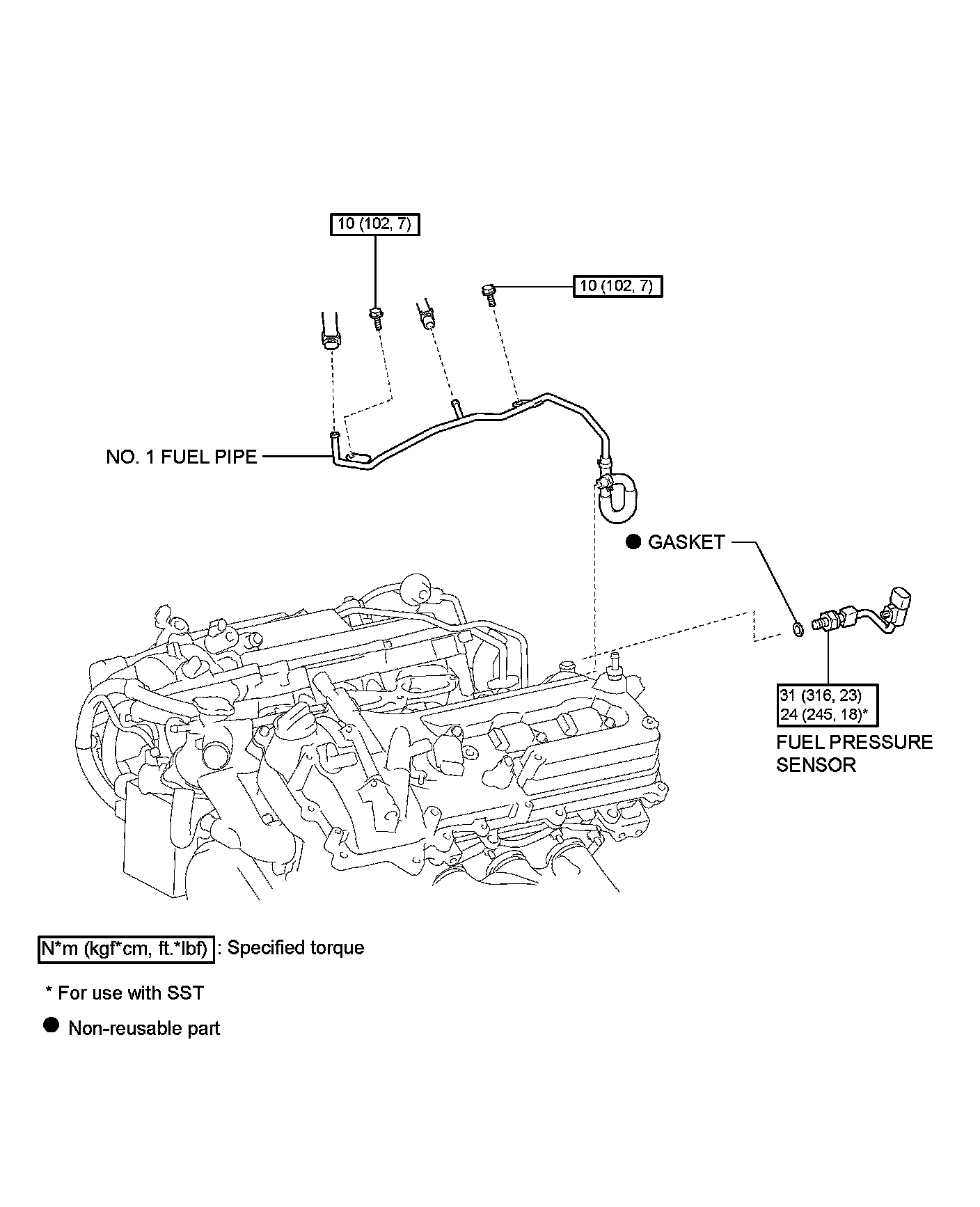 10 (102, 7)

10 (102, 7)

NO. 1 FUEL PIPE

● GASKET

31 (316, 23)
24 (245, 18)*

FUEL PRESSURE SENSOR

N*m (kgf*cm, ft.*lbf) : Specified torque

* For use with SST

● Non-reusable part