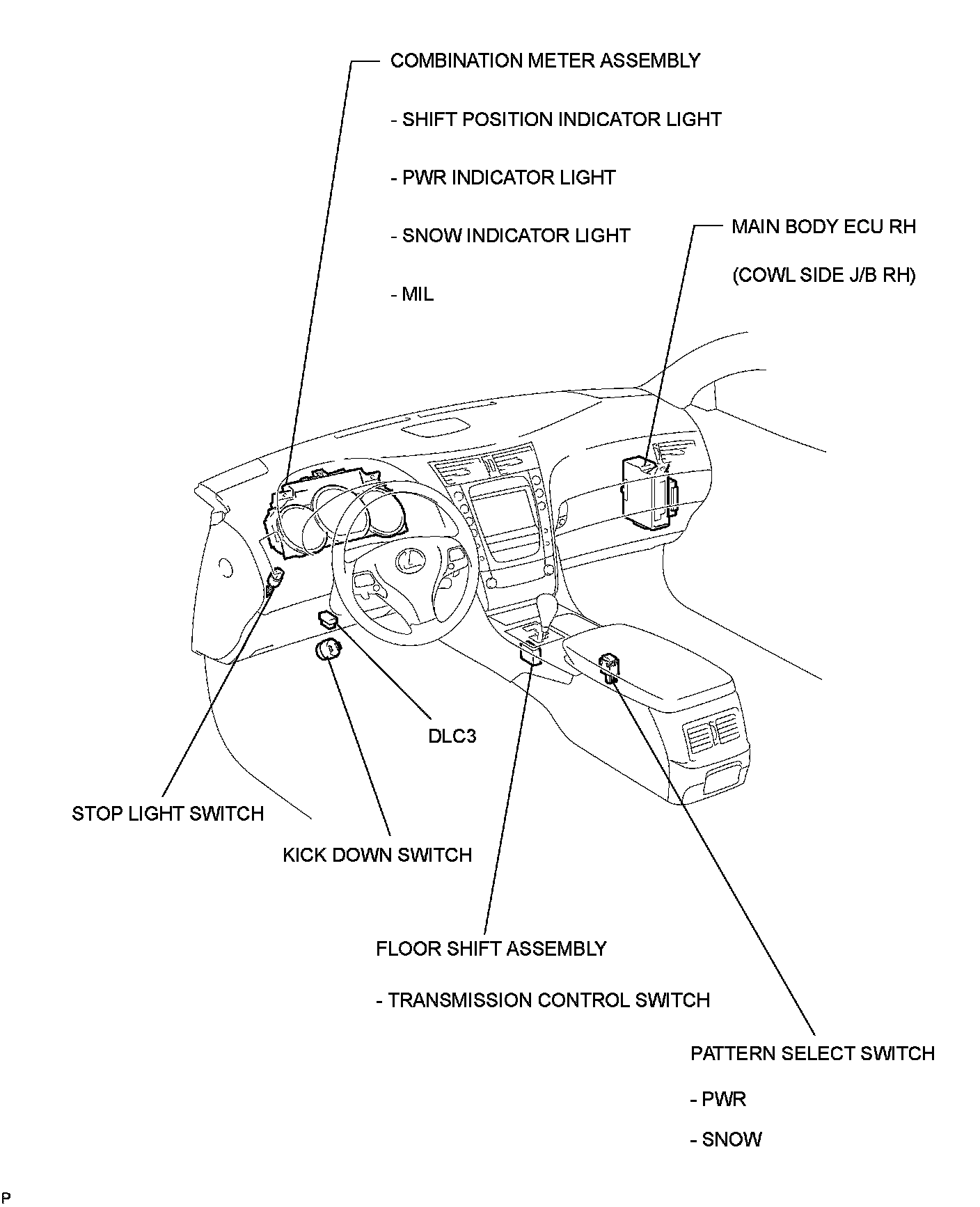 COMBINATION METER ASSEMBLY

- SHIFT POSITION INDICATOR LIGHT

- PWR INDICATOR LIGHT

- SNOW INDICATOR LIGHT

- MIL

MAIN BODY ECU RH

(COWL SIDE J/B RH)

DLC3

STOP LIGHT SWITCH

KICK DOWN SWITCH

FLOOR SHIFT ASSEMBLY

- TRANSMISSION CONTROL SWITCH

PATTERN SELECT SWITCH

- PWR

- SNOW

P