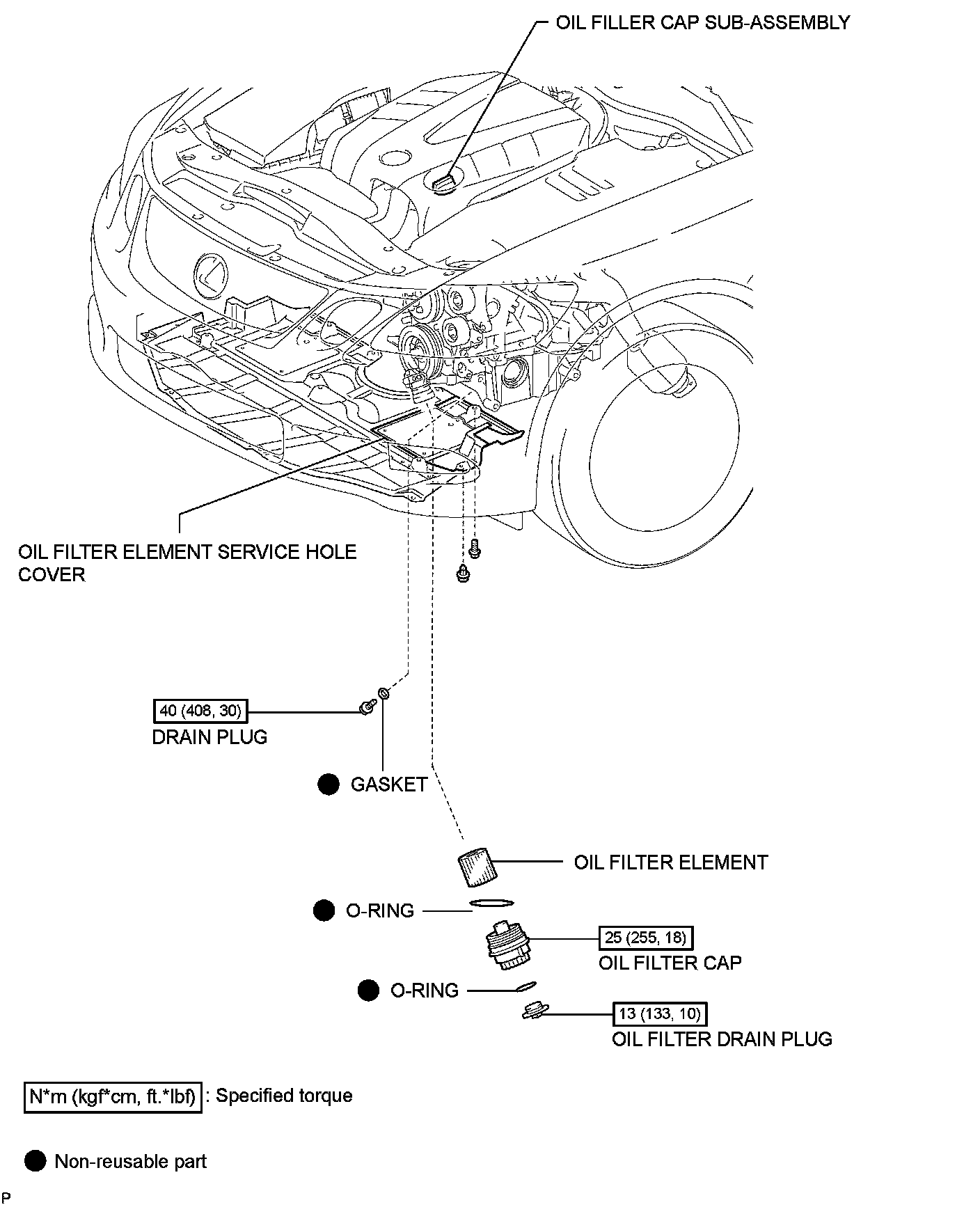 OIL FILLER CAP SUB-ASSEMBLY

OIL FILTER ELEMENT SERVICE HOLE COVER

40 (408, 30)
DRAIN PLUG

● GASKET

OIL FILTER ELEMENT

● O-RING

25 (255, 18)
OIL FILTER CAP

● O-RING

13 (133, 10)
OIL FILTER DRAIN PLUG

N*m (kgf*cm, ft.*lbf) : Specified torque

● Non-reusable part

P