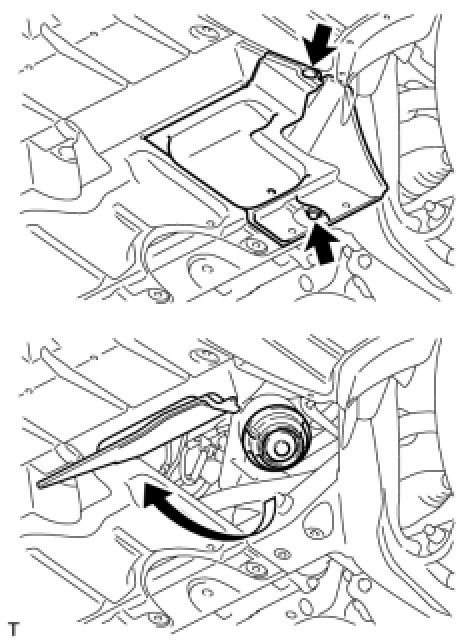 T