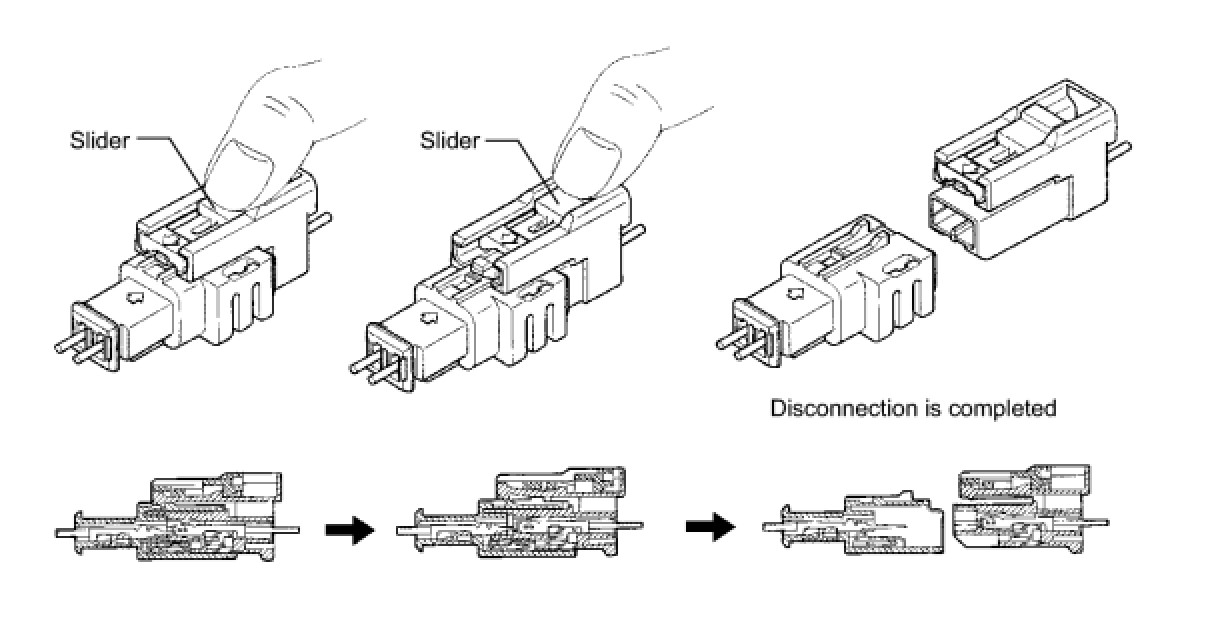 Slider

Slider

Disconnection is completed