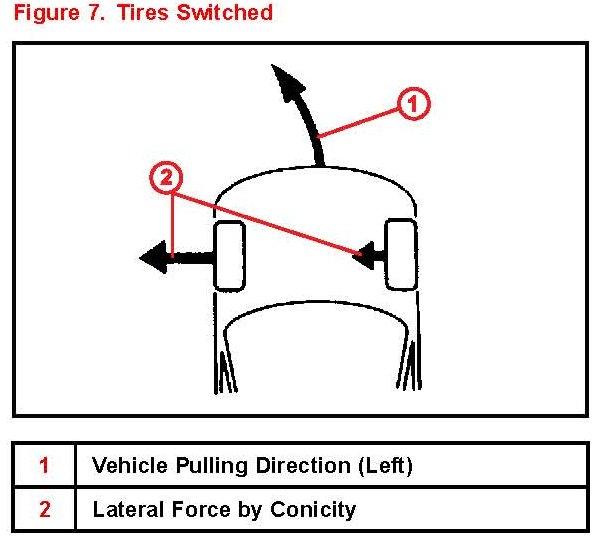 Figure 7. Tires Switched

1

2

| 1 | Vehicle Pulling Direction (Left) |
|---|---|
| 2 | Lateral Force by Conicity |