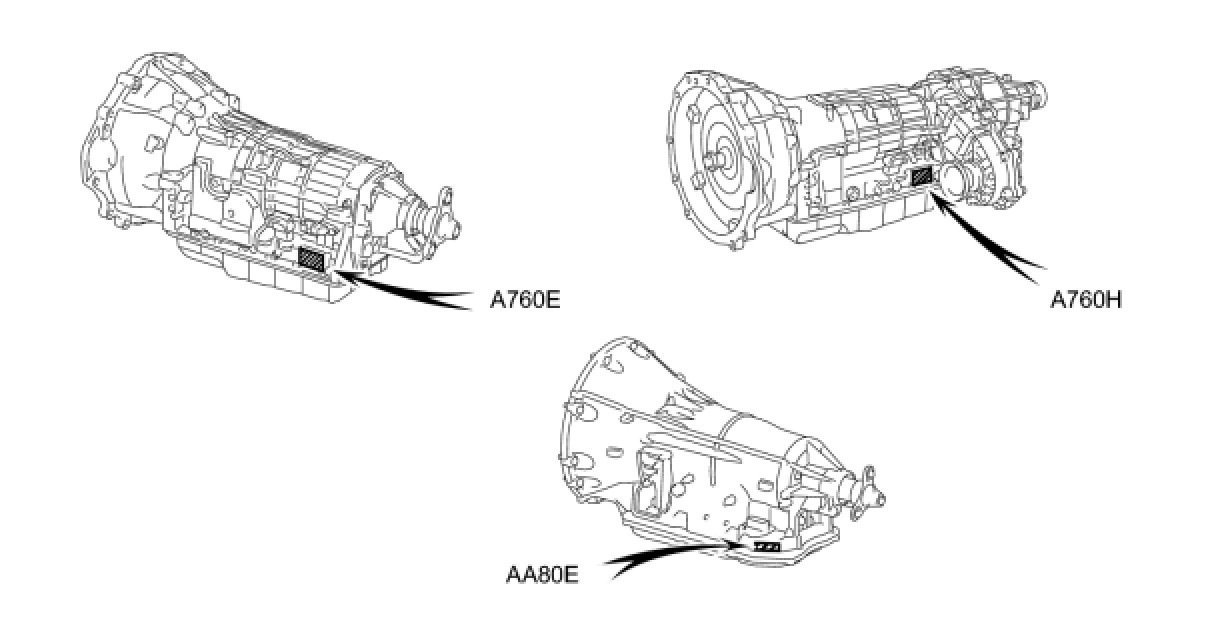 A760E

A760H

AA80E