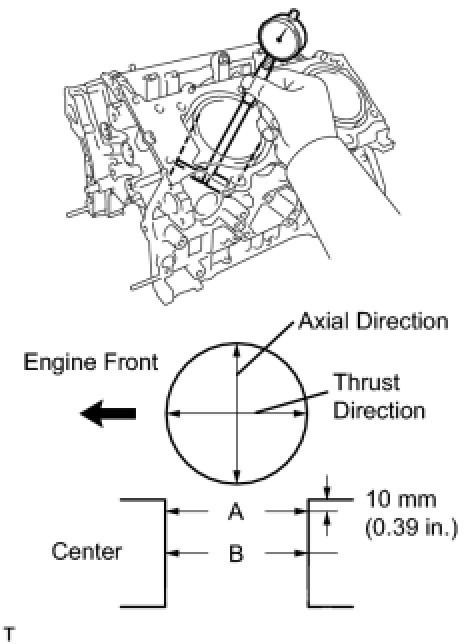 Axial Direction

Engine Front

Thrust Direction

10 mm (0.39 in.)

A

Center

B

T