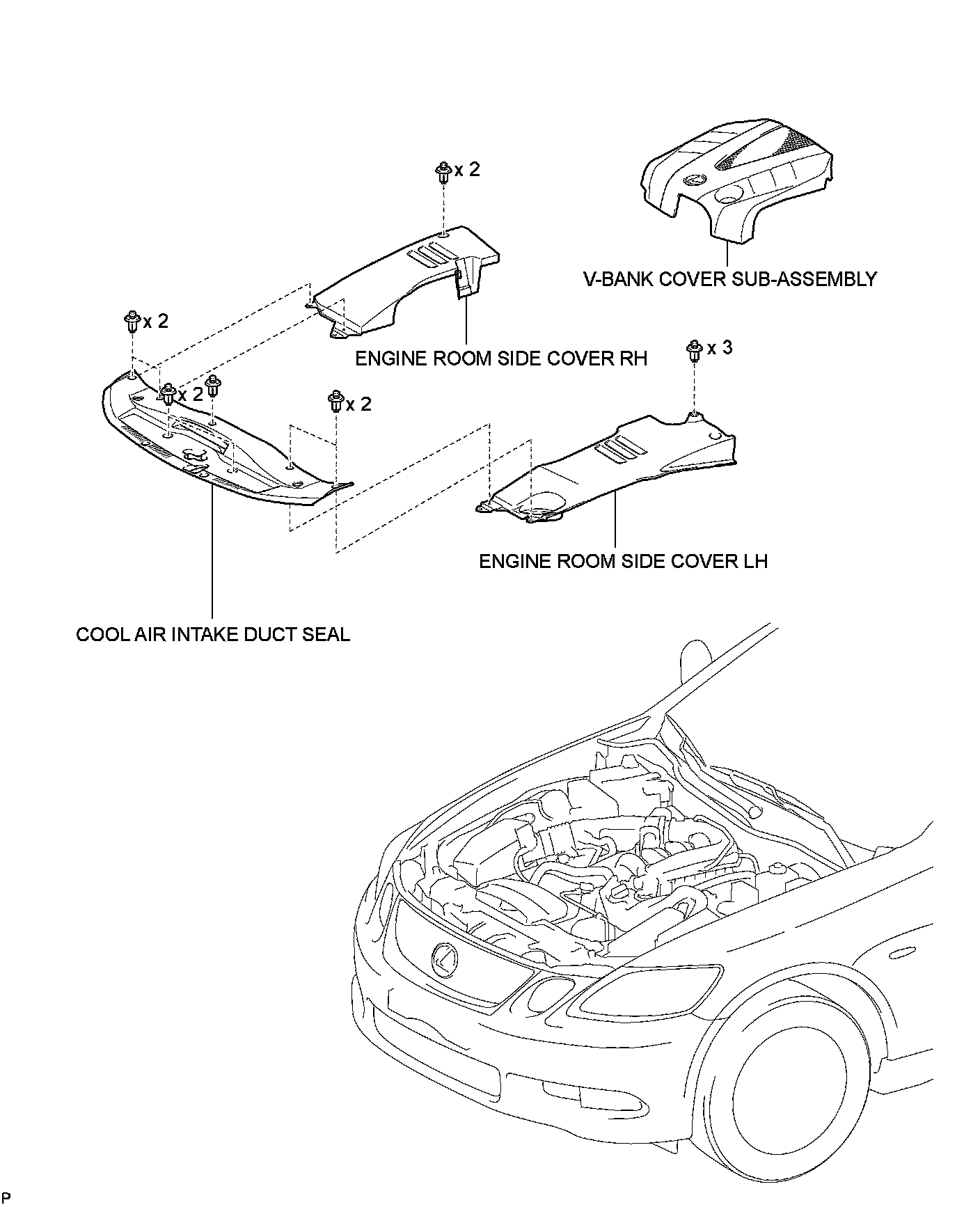 x 2

V-BANK COVER SUB-ASSEMBLY

x 2

ENGINE ROOM SIDE COVER RH

x 3

x 2

x 2

ENGINE ROOM SIDE COVER LH

COOL AIR INTAKE DUCT SEAL

P