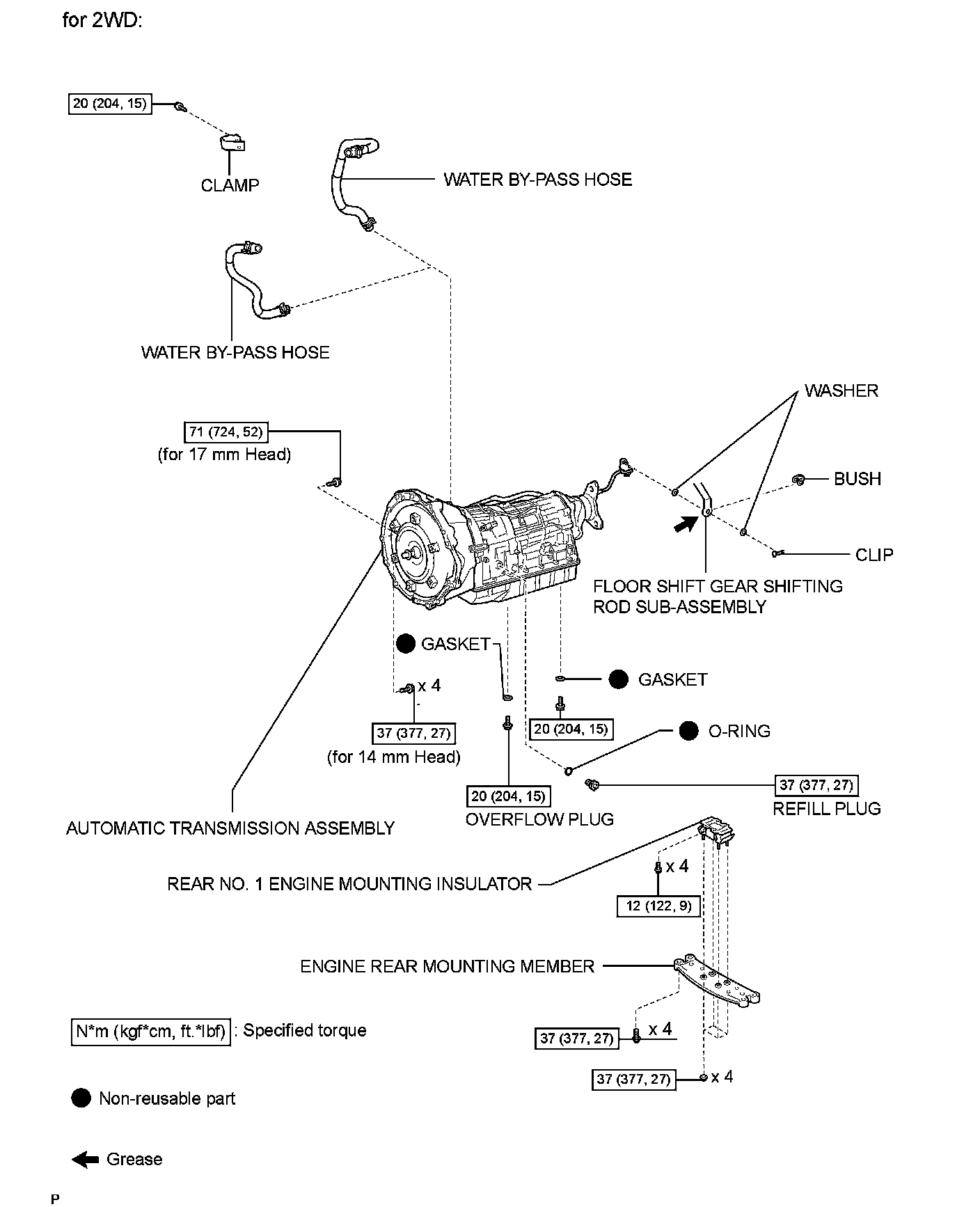 for 2WD:

20 (204, 15)

CLAMP

WATER BY-PASS HOSE

WATER BY-PASS HOSE

WASHER

71 (724, 52)
(for 17 mm Head)

BUSH

CLIP

FLOOR SHIFT GEAR SHIFTING ROD SUB-ASSEMBLY

GASKET

GASKET

x 4

37 (377, 27)
(for 14 mm Head)

20 (204, 15)

O-RING

20 (204, 15)
OVERFLOW PLUG

37 (377, 27)
REFILL PLUG

AUTOMATIC TRANSMISSION ASSEMBLY

REAR NO. 1 ENGINE MOUNTING INSULATOR

x 4

12 (122, 9)

ENGINE REAR MOUNTING MEMBER

N*m (kgf*cm, ft.*lbf) : Specified torque

37 (377, 27) x 4

37 (377, 27) x 4

Non-reusable part

Grease

P