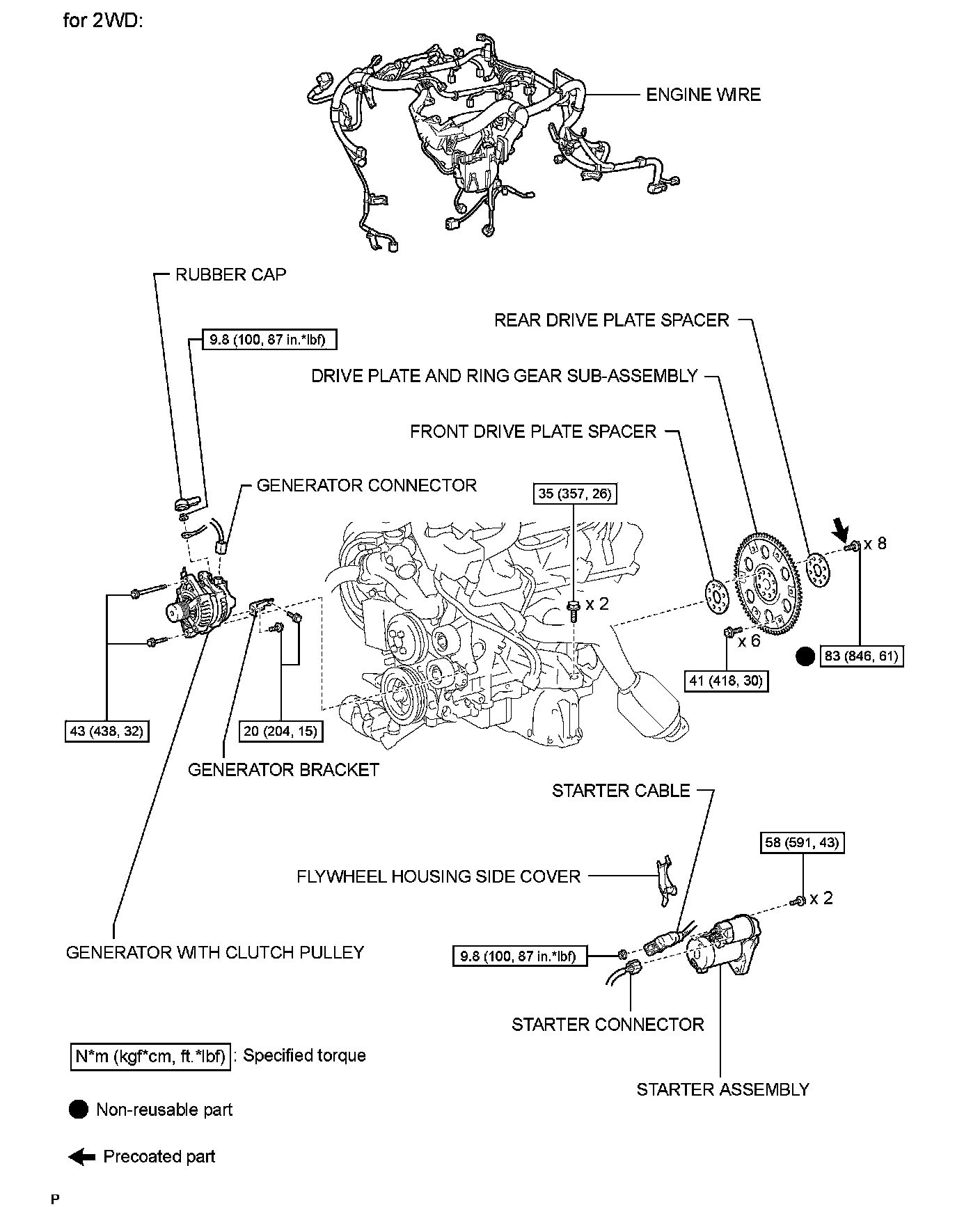 for 2WD:

ENGINE WIRE

RUBBER CAP

9.8 (100, 87 in.*lbf)

REAR DRIVE PLATE SPACER

DRIVE PLATE AND RING GEAR SUB-ASSEMBLY

FRONT DRIVE PLATE SPACER

GENERATOR CONNECTOR

35 (357, 26)

x 8

x 2

x 6

83 (846, 61)

41 (418, 30)

43 (438, 32)

20 (204, 15)

GENERATOR BRACKET

STARTER CABLE

58 (591, 43)

FLYWHEEL HOUSING SIDE COVER

x 2

GENERATOR WITH CLUTCH PULLEY

9.8 (100, 87 in.*lbf)

STARTER CONNECTOR

N*m (kgf*cm, ft.*lbf) : Specified torque

STARTER ASSEMBLY

Non-reusable part

Precoated part

P