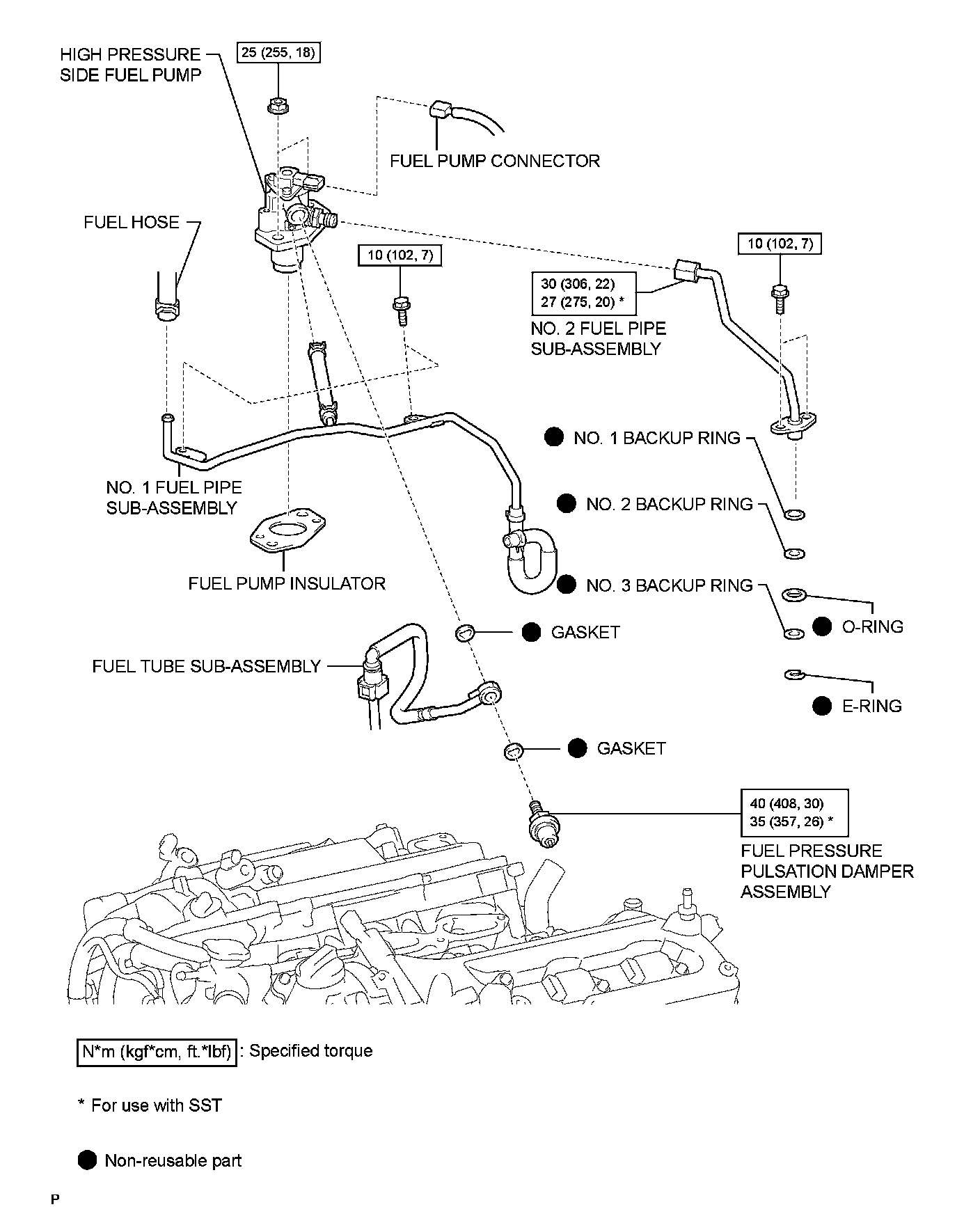 HIGH PRESSURE SIDE FUEL PUMP

25 (255, 18)

FUEL PUMP CONNECTOR

FUEL HOSE

10 (102, 7)

10 (102, 7)

30 (306, 22)
27 (275, 20) *

NO. 2 FUEL PIPE SUB-ASSEMBLY

NO. 1 BACKUP RING

NO. 1 FUEL PIPE SUB-ASSEMBLY

NO. 2 BACKUP RING

FUEL PUMP INSULATOR

NO. 3 BACKUP RING

O-RING

GASKET

FUEL TUBE SUB-ASSEMBLY

E-RING

GASKET

40 (408, 30)
35 (357, 26) *

FUEL PRESSURE PULSATION DAMPER ASSEMBLY

N*m (kgf*cm, ft.*lbf) : Specified torque

* For use with SST

Non-reusable part

P