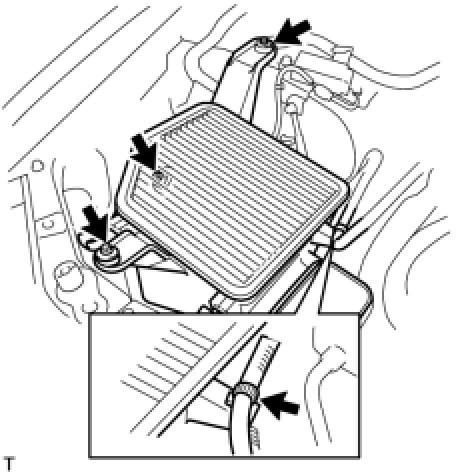 T