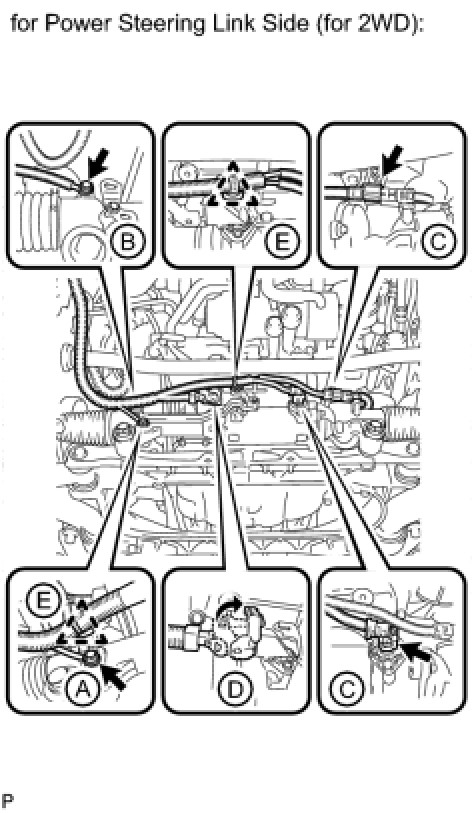 for Power Steering Link Side (for 2WD):

B

E

C

E

A

D

C

P