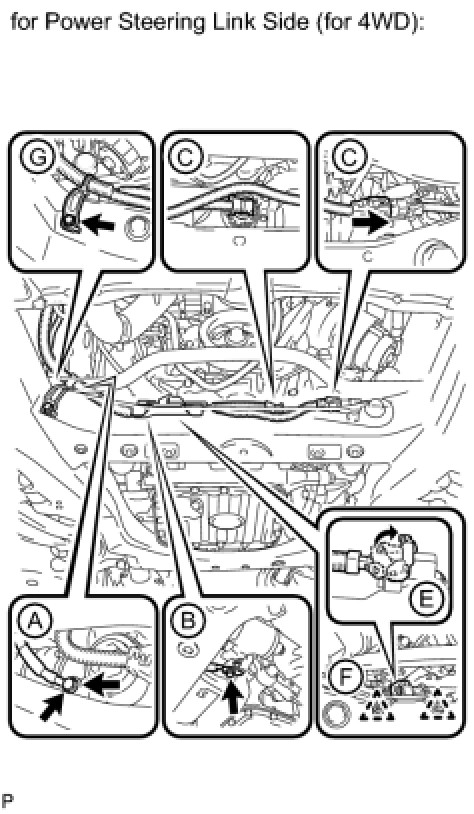 for Power Steering Link Side (for 4WD):

G

C

C

A

B

E

F

P