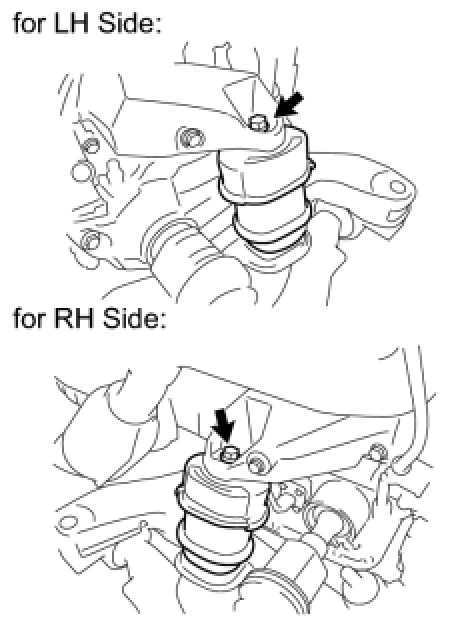 for LH Side:

for RH Side: