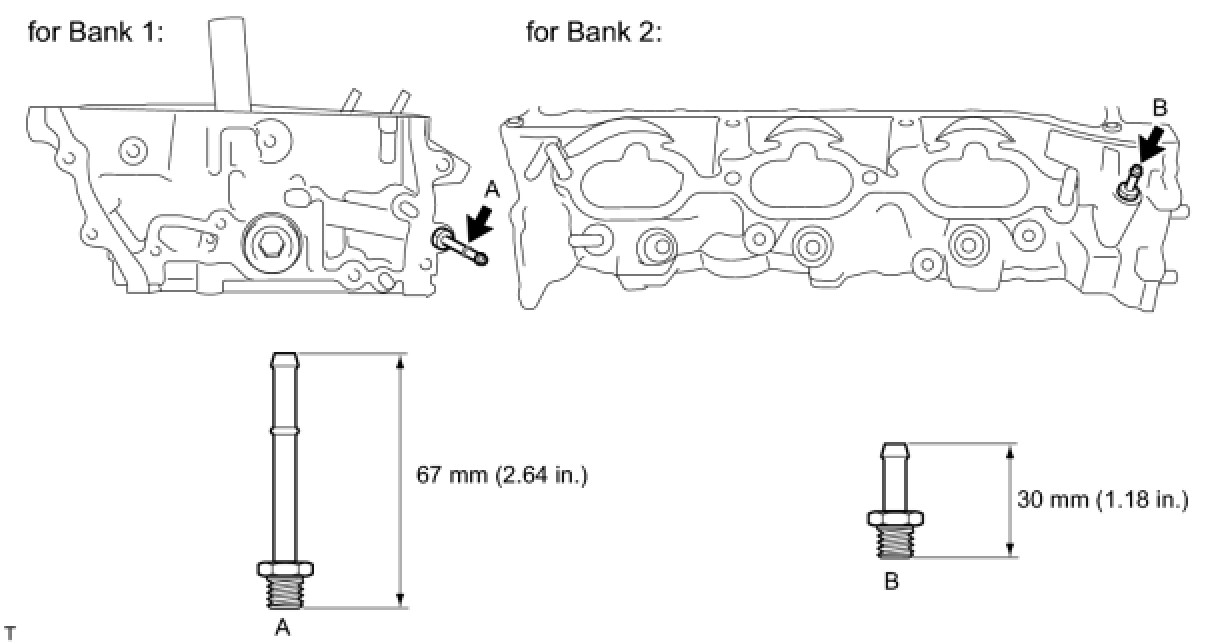 for Bank 1:

for Bank 2:

A

B

67 mm (2.64 in.)

30 mm (1.18 in.)

A

B

T