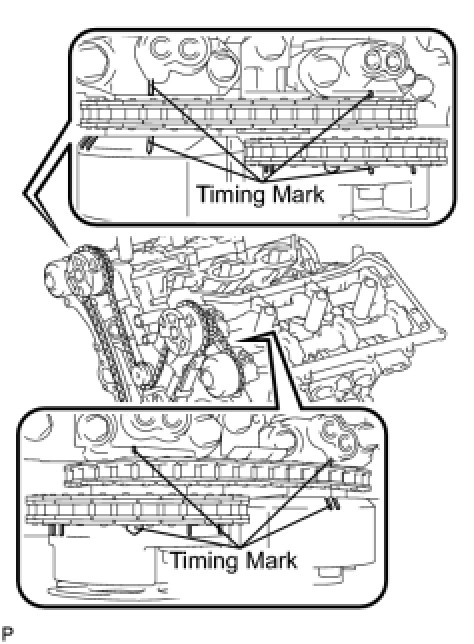 Timing Mark

Timing Mark

P