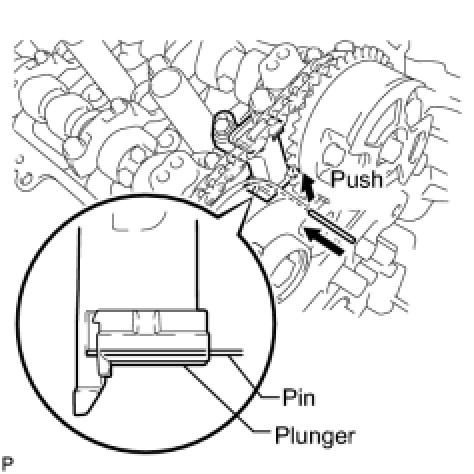 Push
Pin
Plunger
P