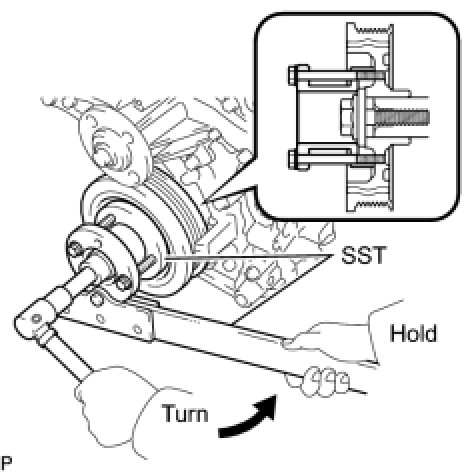 SST

Hold

Turn

P