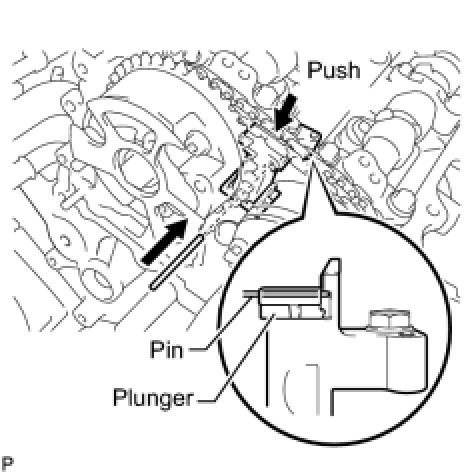 Push

Pin

Plunger

P