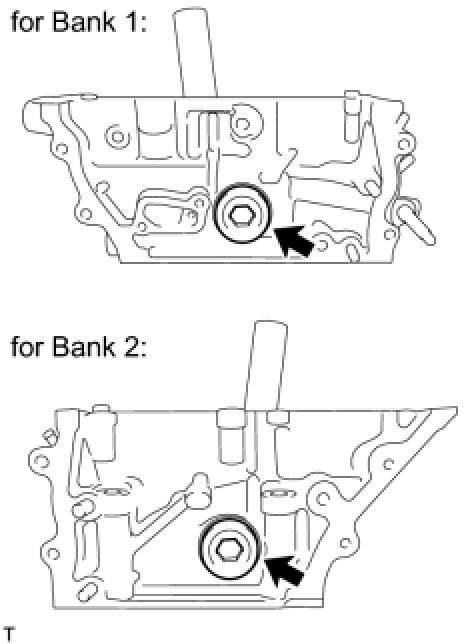 for Bank 1:

for Bank 2:

T