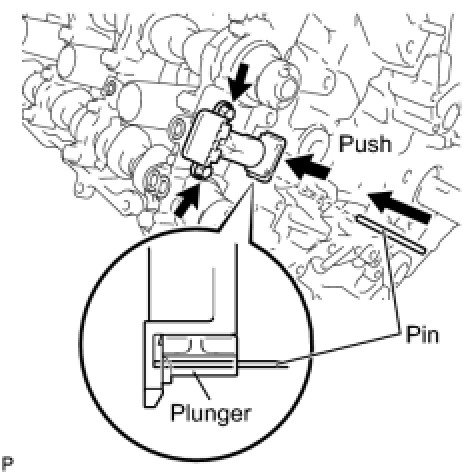 Push

Pin

Plunger

P