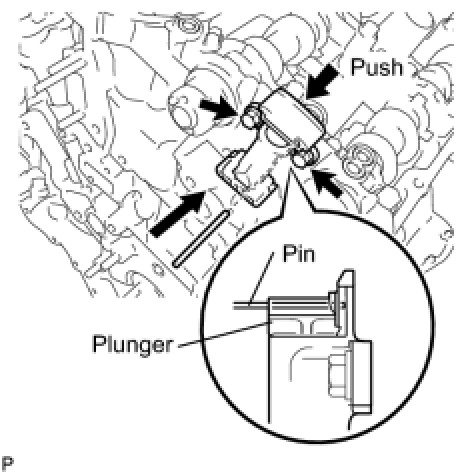 Push

Pin

Plunger

P