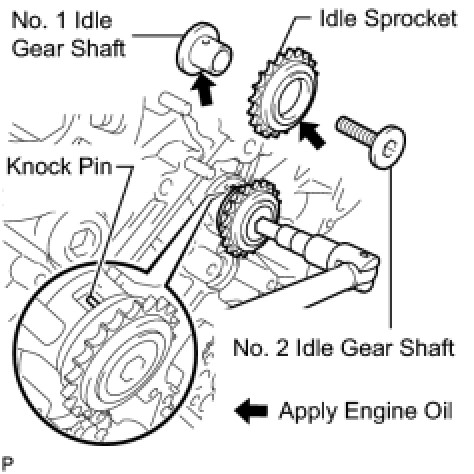 No. 1 Idle Gear Shaft

Idle Sprocket

Knock Pin

No. 2 Idle Gear Shaft

Apply Engine Oil

P