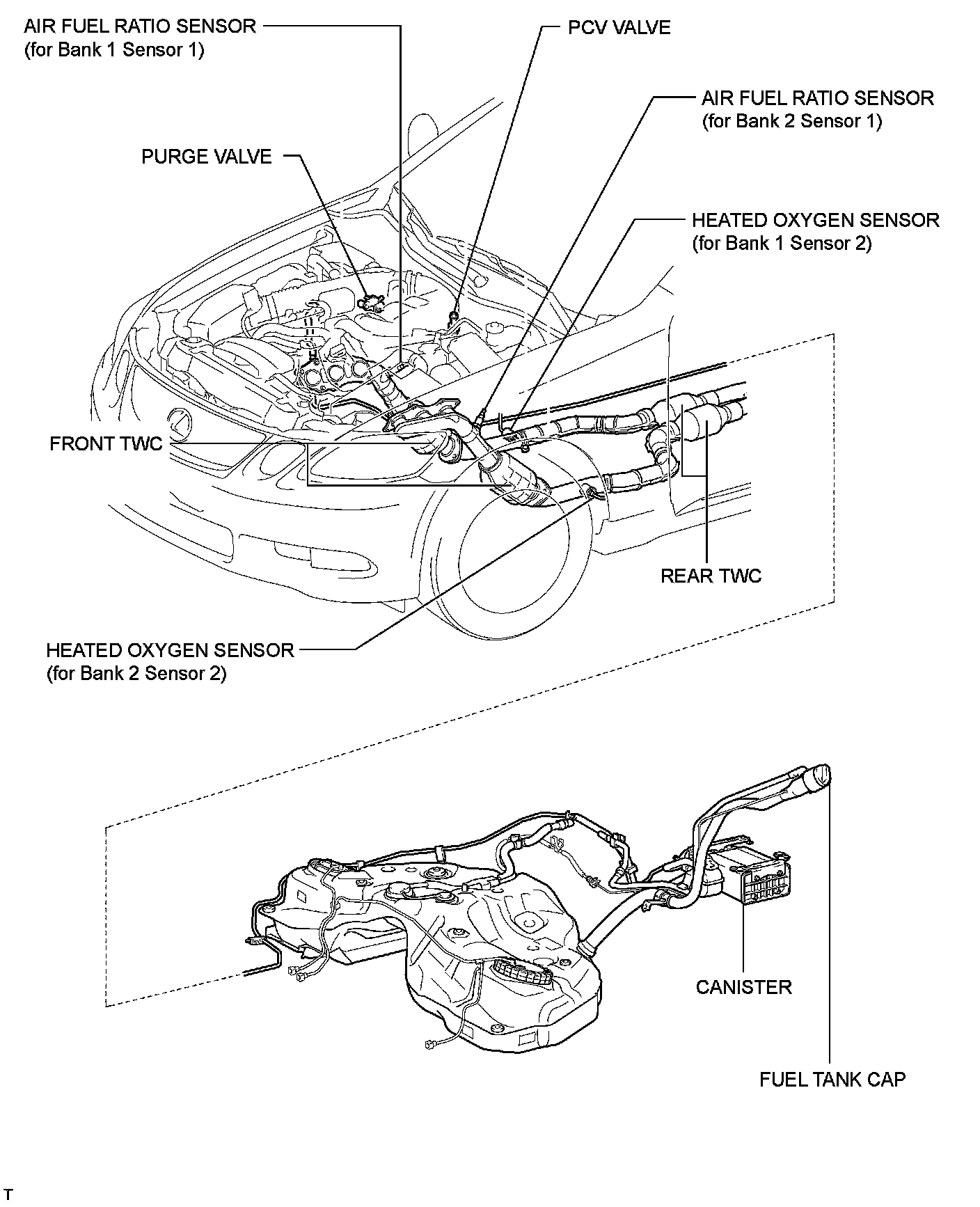 AIR FUEL RATIO SENSOR
(for Bank 1 Sensor 1)

PCV VALVE

AIR FUEL RATIO SENSOR
(for Bank 2 Sensor 1)

PURGE VALVE

HEATED OXYGEN SENSOR
(for Bank 1 Sensor 2)

FRONT TWC

REAR TWC

HEATED OXYGEN SENSOR
(for Bank 2 Sensor 2)

CANISTER

FUEL TANK CAP

T