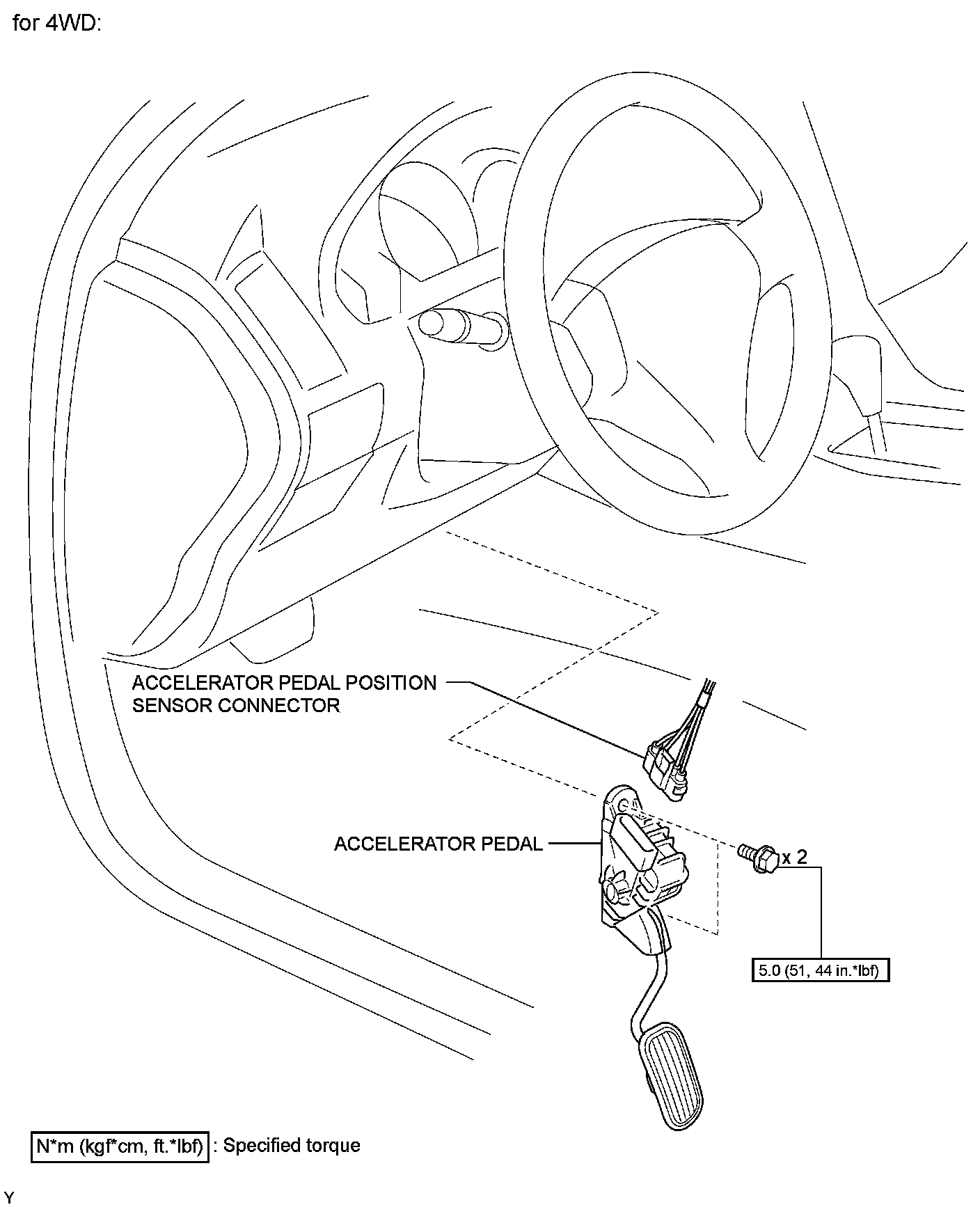 for 4WD:

ACCELERATOR PEDAL POSITION SENSOR CONNECTOR

ACCELERATOR PEDAL

x 2

5.0 (51, 44 in.*lbf)

N*m (kgf*cm, ft.*lbf) : Specified torque

Y