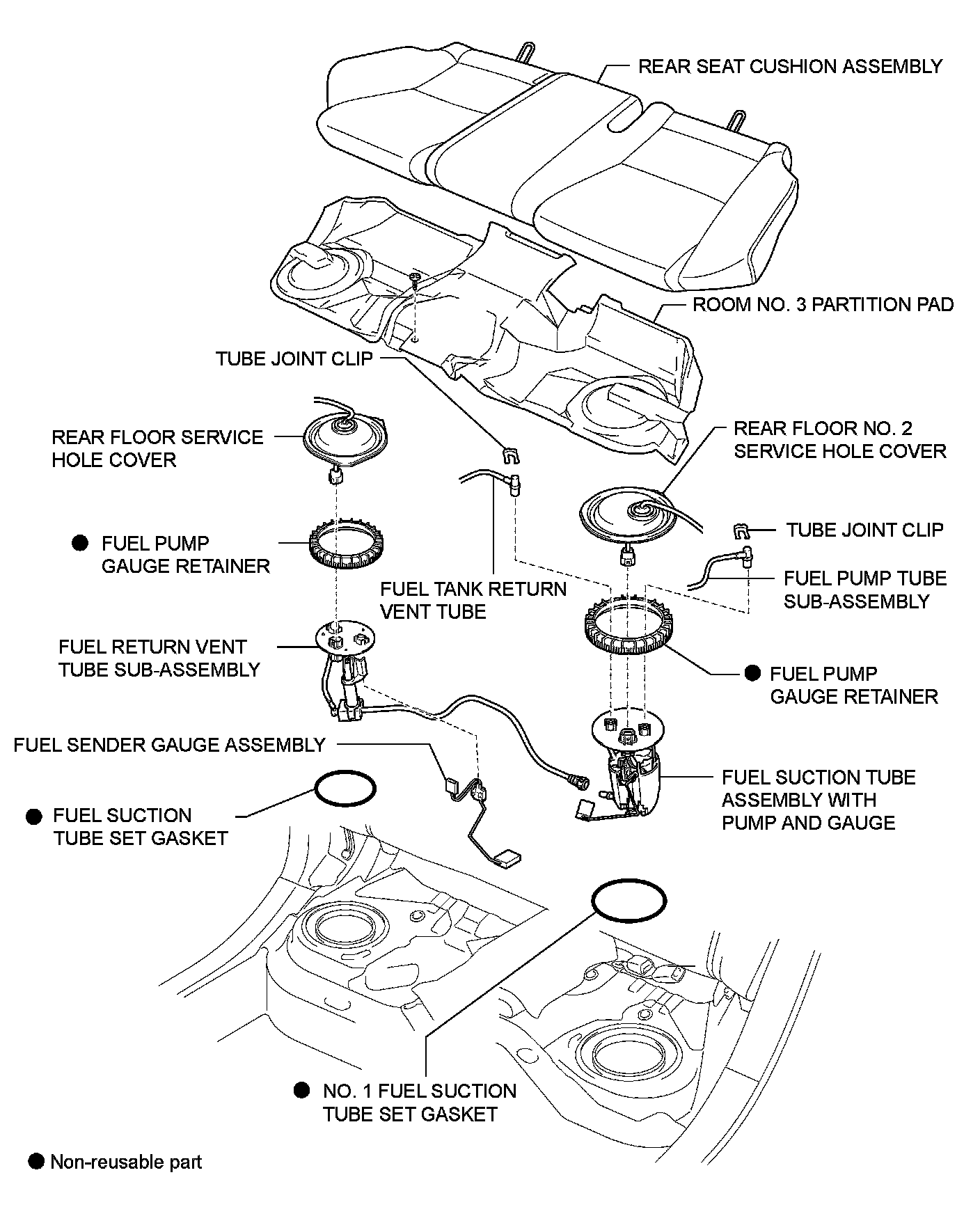 REAR SEAT CUSHION ASSEMBLY

ROOM NO. 3 PARTITION PAD

TUBE JOINT CLIP

REAR FLOOR SERVICE HOLE COVER

REAR FLOOR NO. 2 SERVICE HOLE COVER

TUBE JOINT CLIP

● FUEL PUMP GAUGE RETAINER

FUEL TANK RETURN VENT TUBE

FUEL PUMP TUBE SUB-ASSEMBLY

FUEL RETURN VENT TUBE SUB-ASSEMBLY

● FUEL PUMP GAUGE RETAINER

FUEL SENDER GAUGE ASSEMBLY

FUEL SUCTION TUBE ASSEMBLY WITH PUMP AND GAUGE

● FUEL SUCTION TUBE SET GASKET

● NO. 1 FUEL SUCTION TUBE SET GASKET

● Non-reusable part