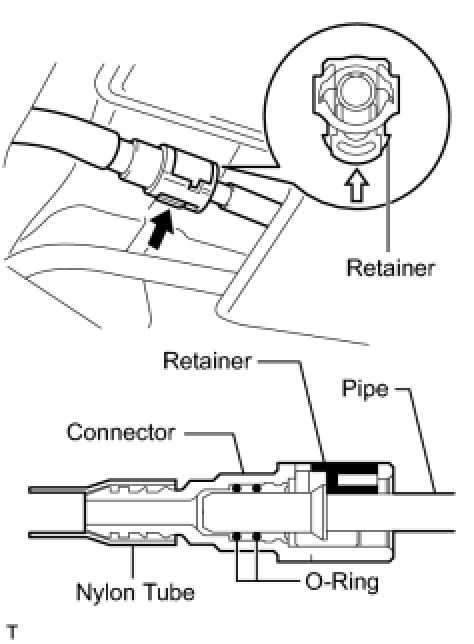 Retainer

Retainer

Pipe

Connector

Nylon Tube

O-Ring

T