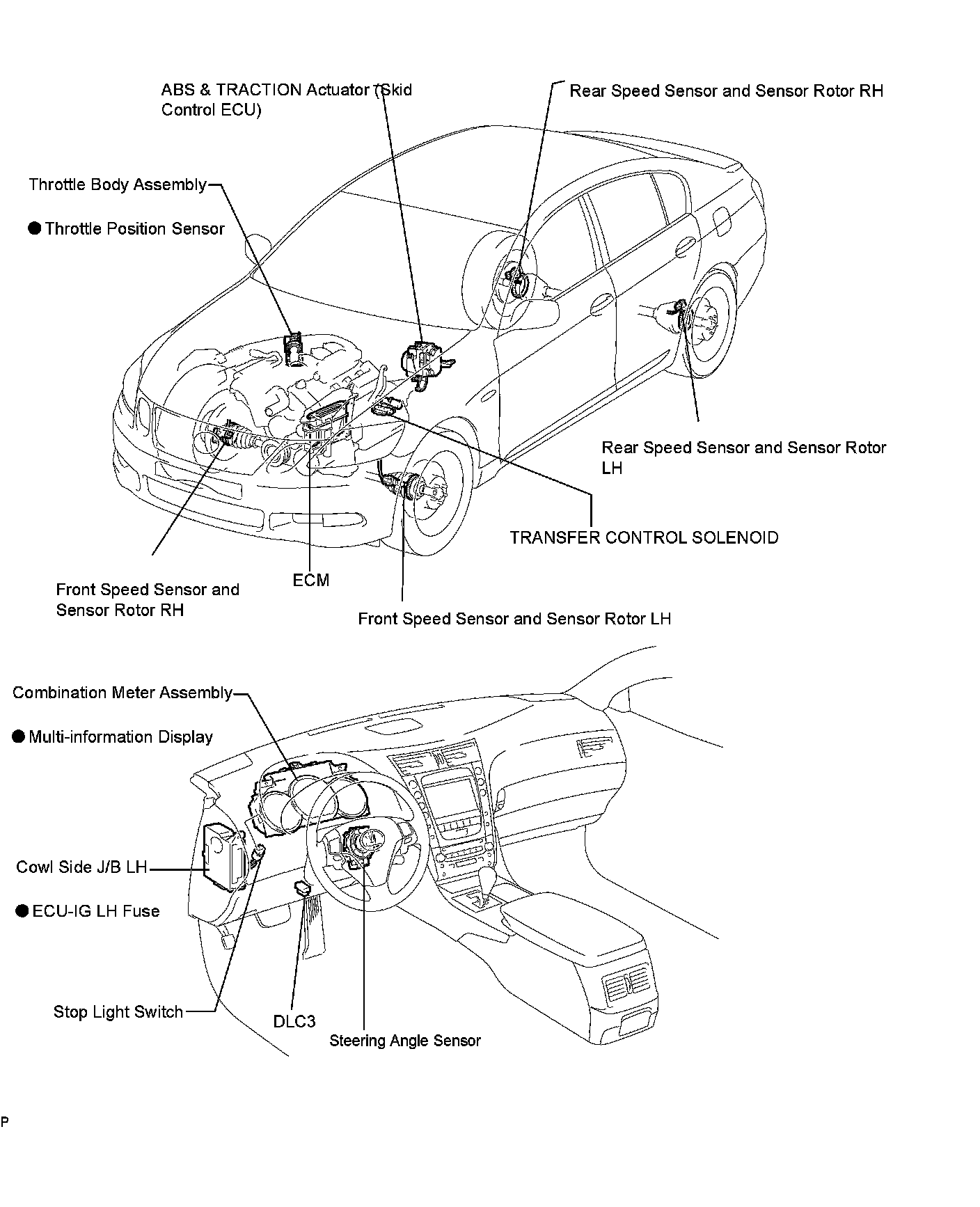 ABS & TRACTION Actuator (Skid Control ECU)

Rear Speed Sensor and Sensor Rotor RH

Throttle Body Assembly

● Throttle Position Sensor

Rear Speed Sensor and Sensor Rotor LH

TRANSFER CONTROL SOLENOID

Front Speed Sensor and Sensor Rotor RH

ECM

Front Speed Sensor and Sensor Rotor LH

Combination Meter Assembly

● Multi-information Display

Cowl Side J/B LH

● ECU-IG LH Fuse

Stop Light Switch

DLC3

Steering Angle Sensor

P