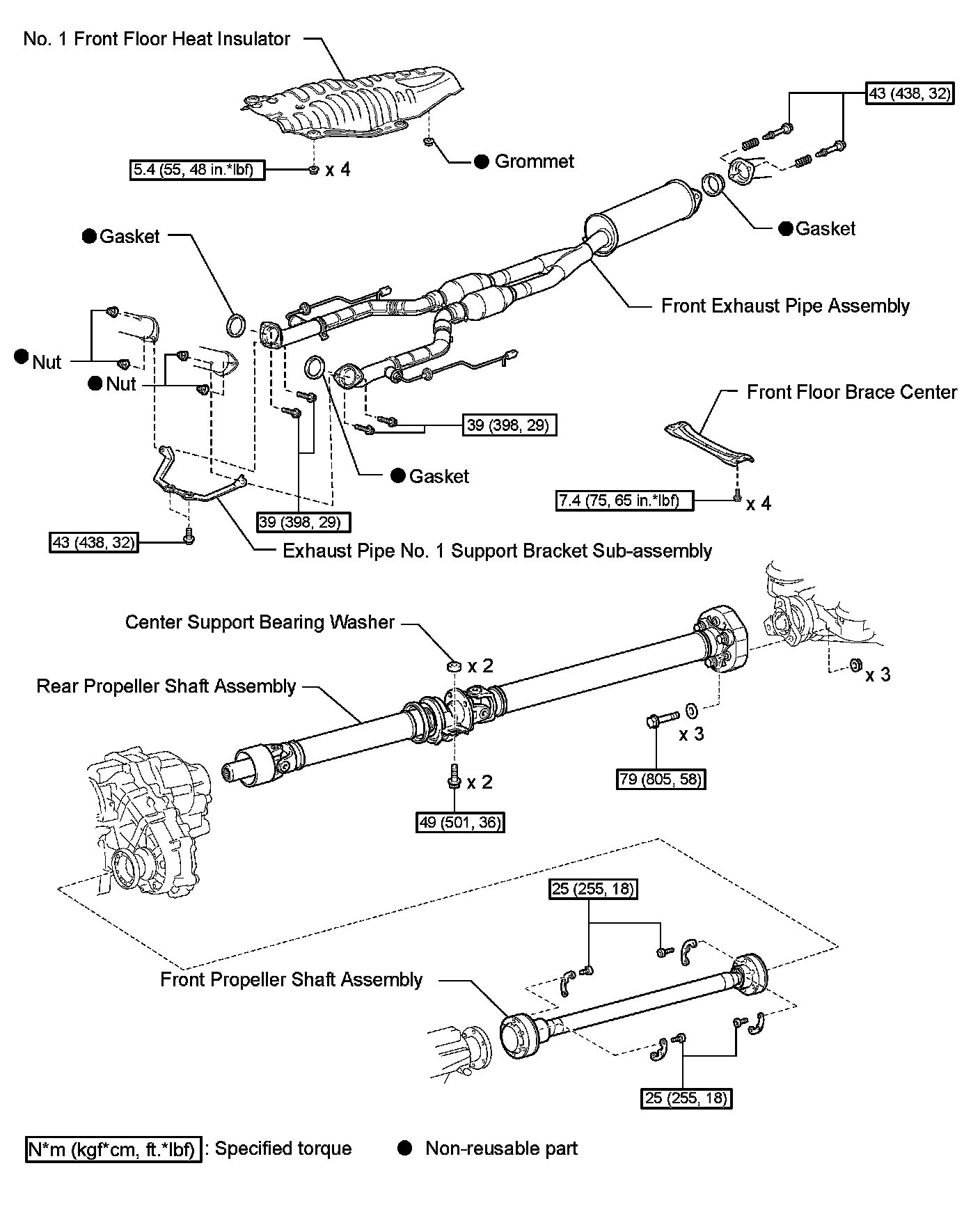 No. 1 Front Floor Heat Insulator

43 (438, 32)

5.4 (55, 48 in.*lbf) x 4

● Grommet

● Gasket

● Gasket

Front Exhaust Pipe Assembly

● Nut

● Nut

Front Floor Brace Center

39 (398, 29)

● Gasket

7.4 (75, 65 in.*lbf) x 4

39 (398, 29)

43 (438, 32)

Exhaust Pipe No. 1 Support Bracket Sub-assembly

Center Support Bearing Washer

x 2

Rear Propeller Shaft Assembly

x 3

x 3

79 (805, 58)

x 2

49 (501, 36)

25 (255, 18)

Front Propeller Shaft Assembly

25 (255, 18)

N*m (kgf*cm, ft.*lbf) : Specified torque ● Non-reusable part