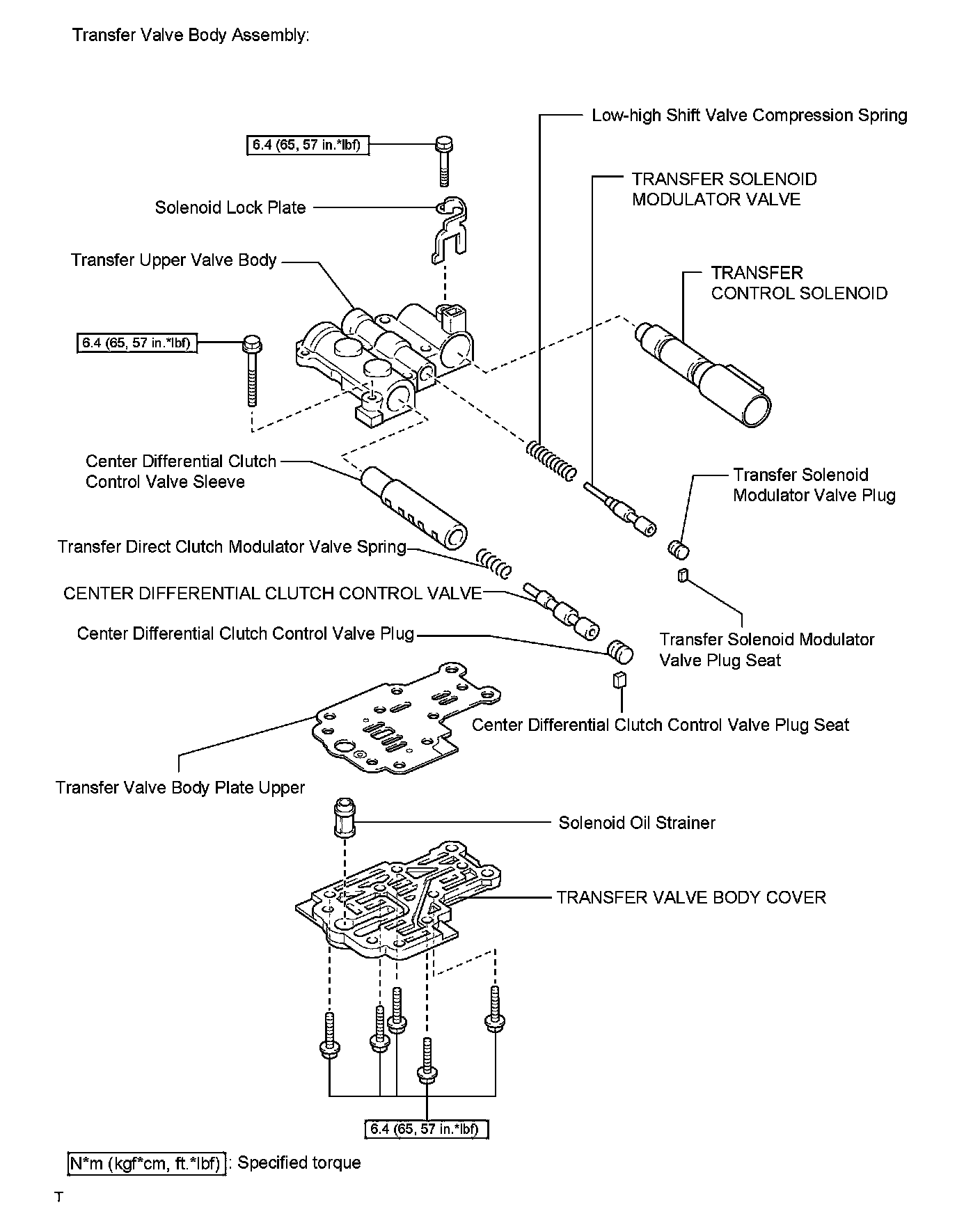 Transfer Valve Body Assembly:

Low-high Shift Valve Compression Spring

6.4 (65, 57 in.*lbf)

TRANSFER SOLENOID MODULATOR VALVE

Solenoid Lock Plate

Transfer Upper Valve Body

TRANSFER CONTROL SOLENOID

6.4 (65, 57 in.*lbf)

Center Differential Clutch Control Valve Sleeve

Transfer Solenoid Modulator Valve Plug

Transfer Direct Clutch Modulator Valve Spring

CENTER DIFFERENTIAL CLUTCH CONTROL VALVE

Center Differential Clutch Control Valve Plug

Transfer Solenoid Modulator Valve Plug Seat

Center Differential Clutch Control Valve Plug Seat

Transfer Valve Body Plate Upper

Solenoid Oil Strainer

TRANSFER VALVE BODY COVER

6.4 (65, 57 in.*lbf)

N*m (kgf*cm, ft.*lbf) : Specified torque

T