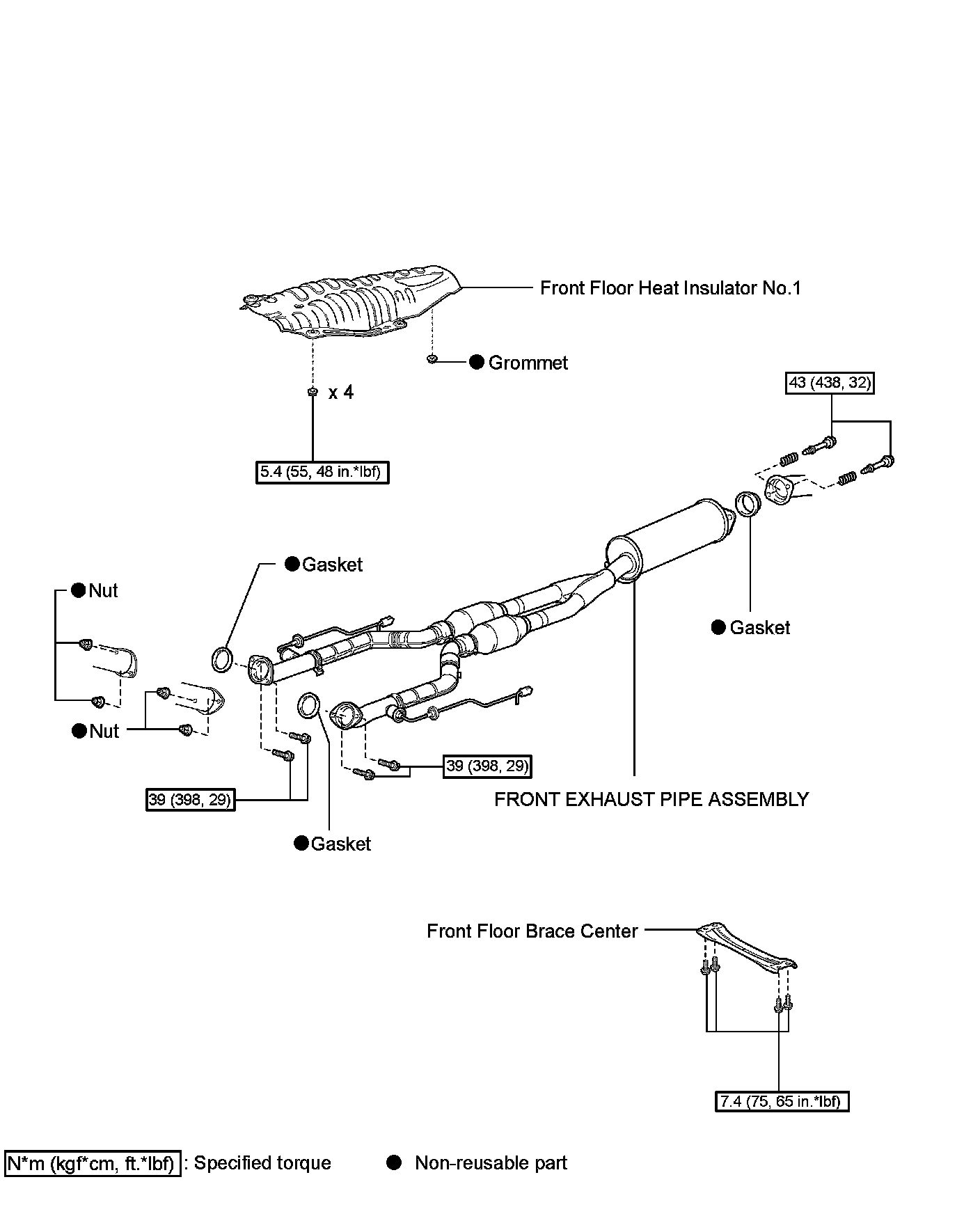 Front Floor Heat Insulator No.1

● Grommet

x 4

5.4 (55, 48 in.*lbf)

43 (438, 32)

● Gasket

● Nut

● Gasket

● Nut

39 (398, 29)

39 (398, 29)

FRONT EXHAUST PIPE ASSEMBLY

● Gasket

Front Floor Brace Center

7.4 (75, 65 in.*lbf)

N*m (kgf*cm, ft.*lbf) : Specified torque ● Non-reusable part