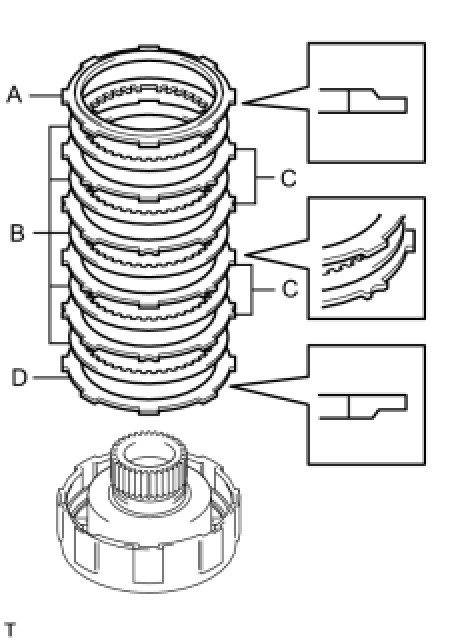 A
C
B
C
D
T