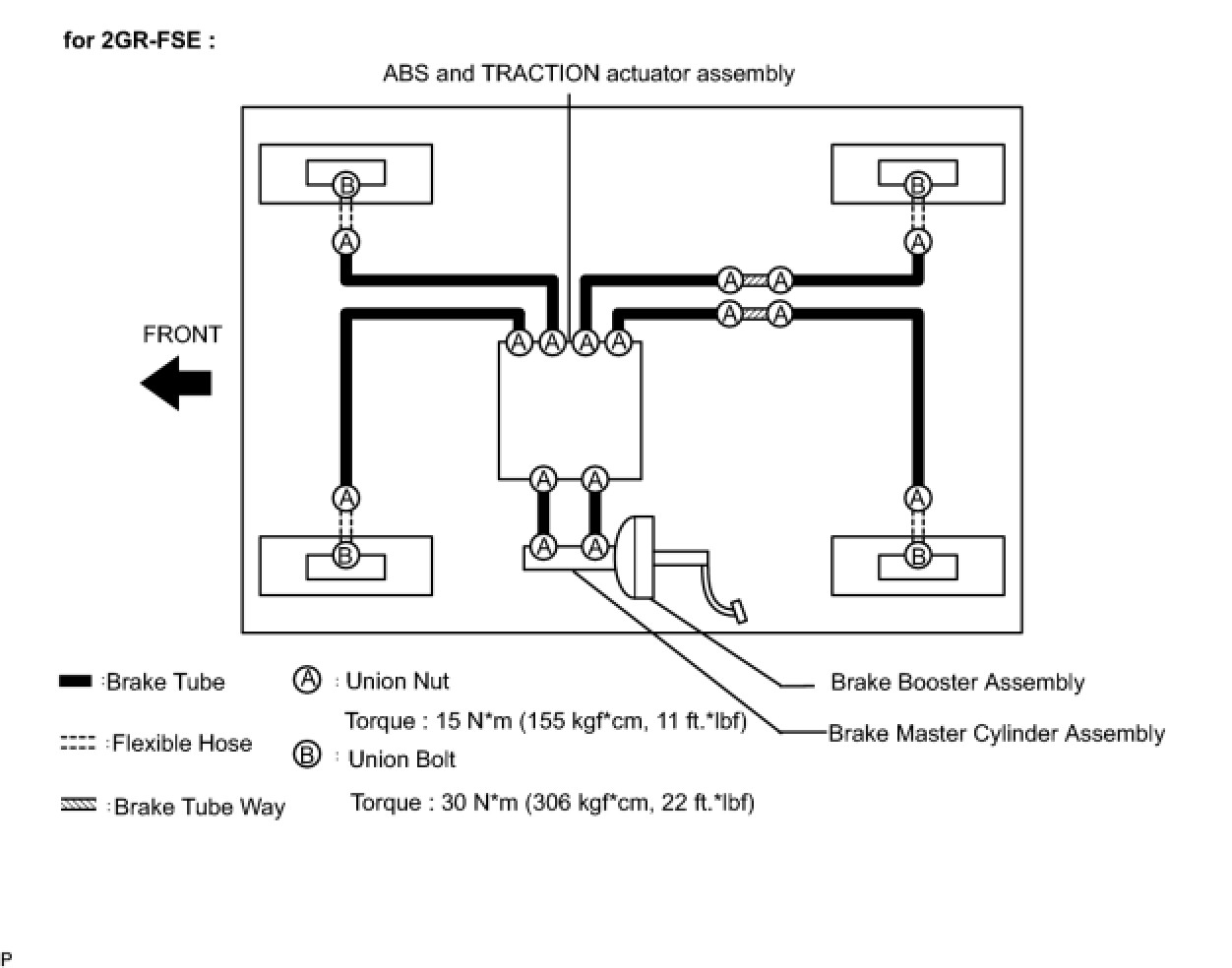 for 2GR-FSE :

ABS and TRACTION actuator assembly

B B
A A
A A
A A
A A A A

FRONT

A A
A A
A A
B B

:Brake Tube
:Flexible Hose
:Brake Tube Way

A : Union Nut
Torque : 15 N*m (155 kgf*cm, 11 ft.*lbf)
B : Union Bolt
Torque : 30 N*m (306 kgf*cm, 22 ft.*lbf)

Brake Booster Assembly
Brake Master Cylinder Assembly

P