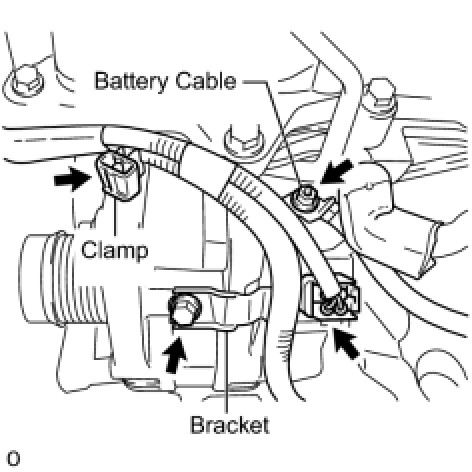 Battery Cable

Clamp

Bracket

O