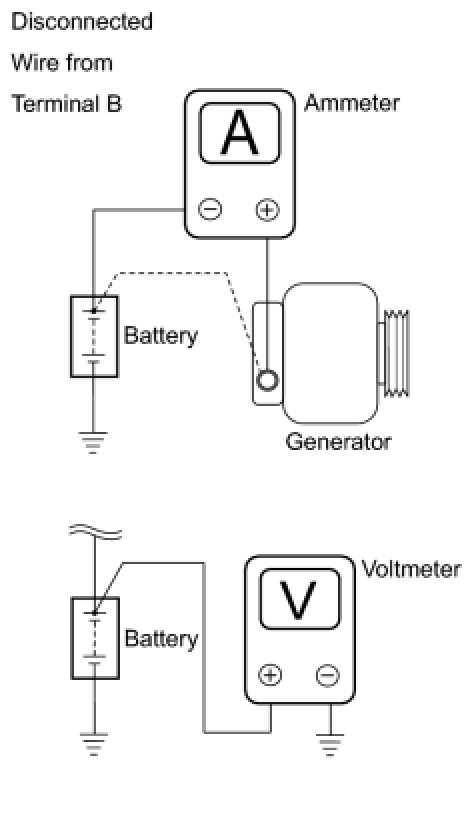 Disconnected
Wire from
Terminal B

Ammeter

A

⊖ ⊕

Battery

Generator

Voltmeter

V

Battery

⊕ ⊖