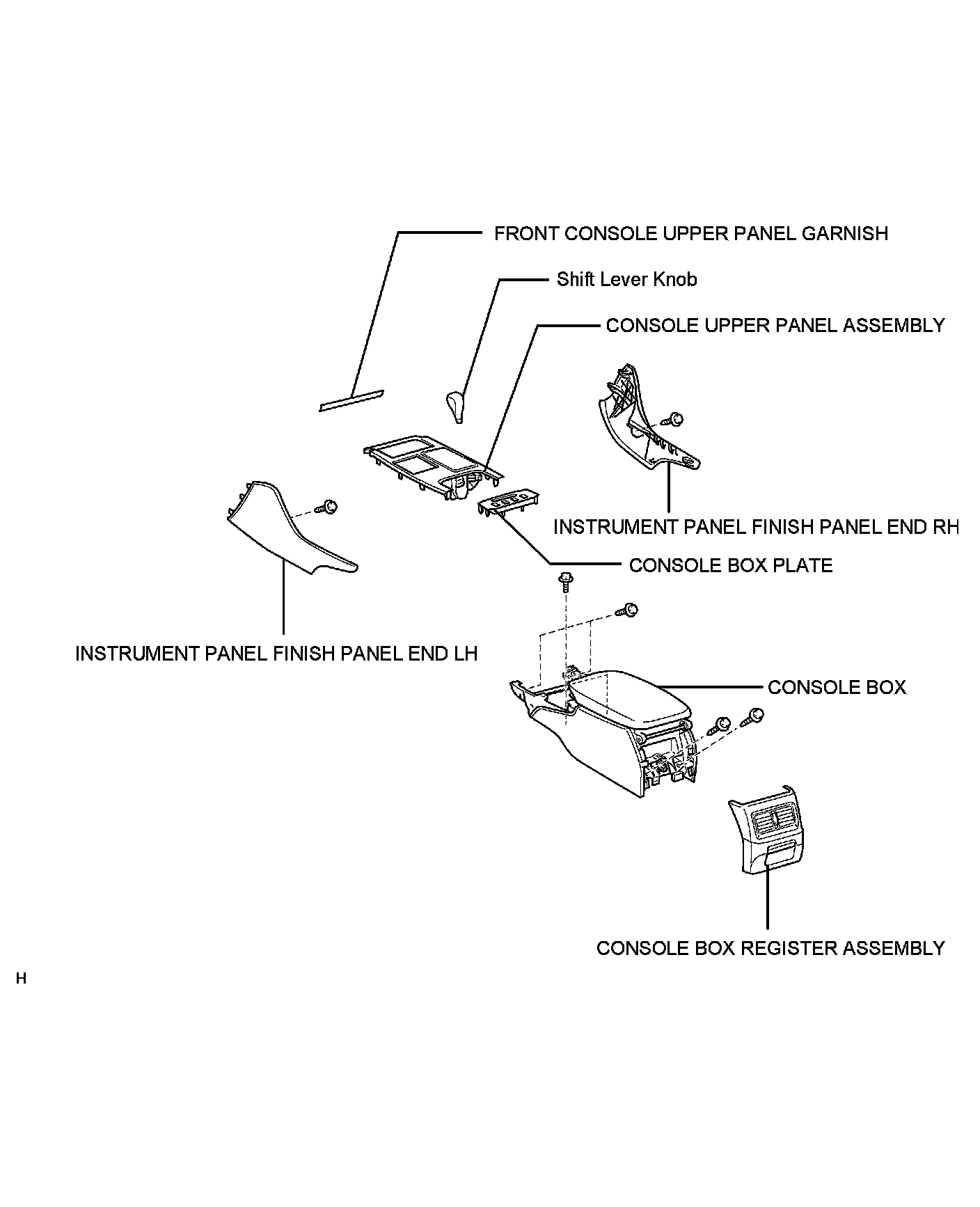 FRONT CONSOLE UPPER PANEL GARNISH

Shift Lever Knob

CONSOLE UPPER PANEL ASSEMBLY

INSTRUMENT PANEL FINISH PANEL END RH

CONSOLE BOX PLATE

INSTRUMENT PANEL FINISH PANEL END LH

CONSOLE BOX

CONSOLE BOX REGISTER ASSEMBLY

H